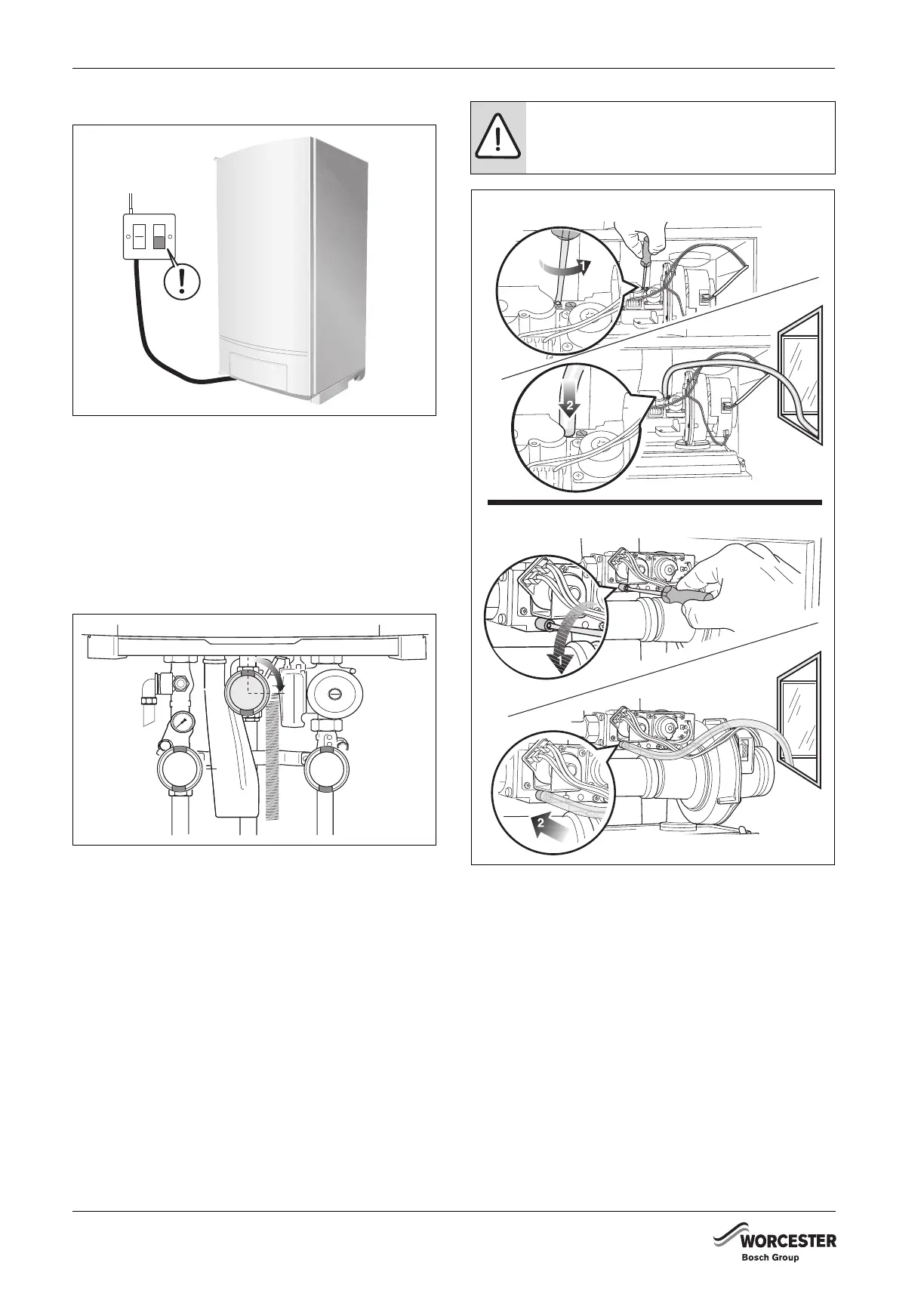 1

2

2

WORCESTER
Bosch Group