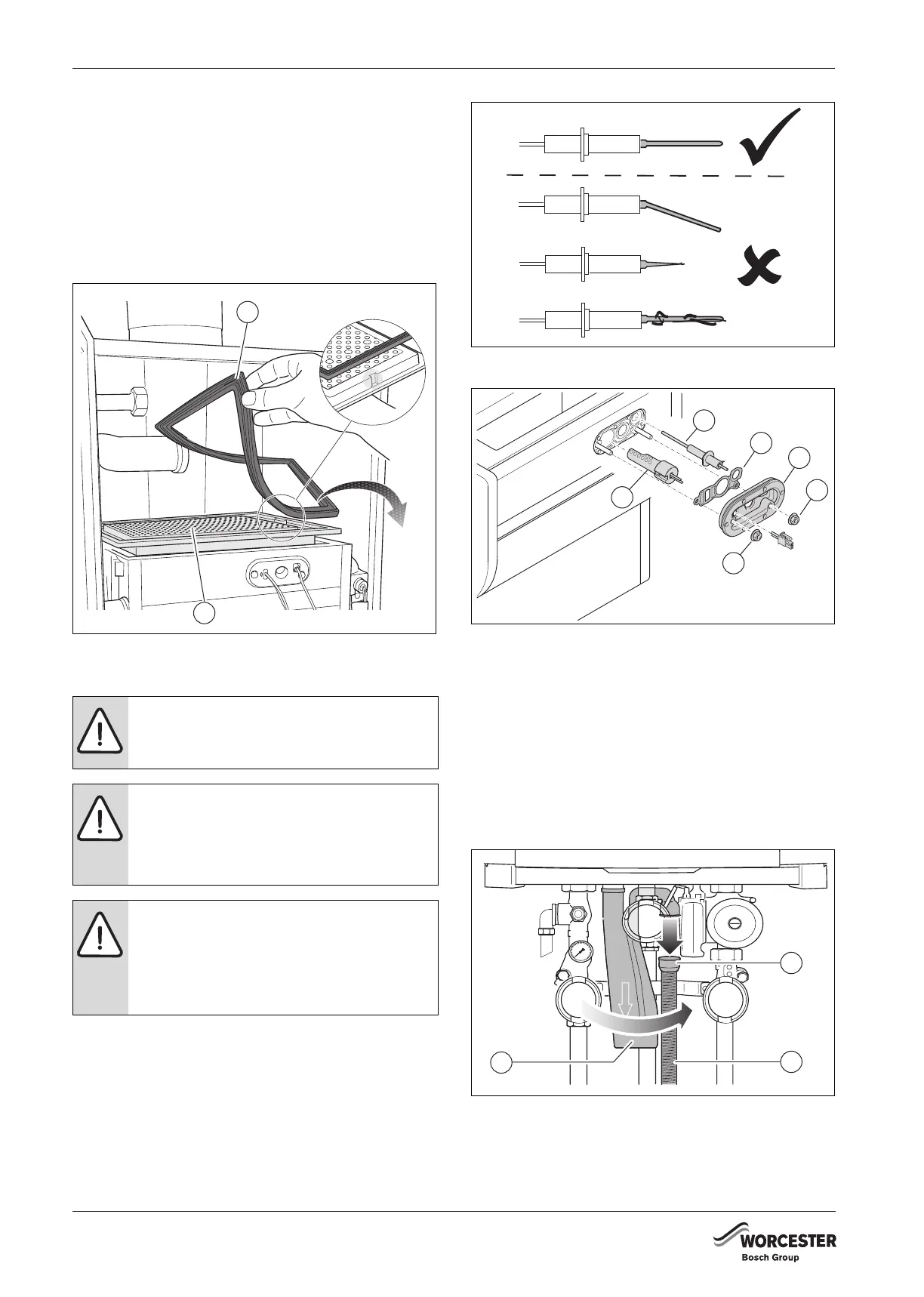 WORCESTER
Bosch Group