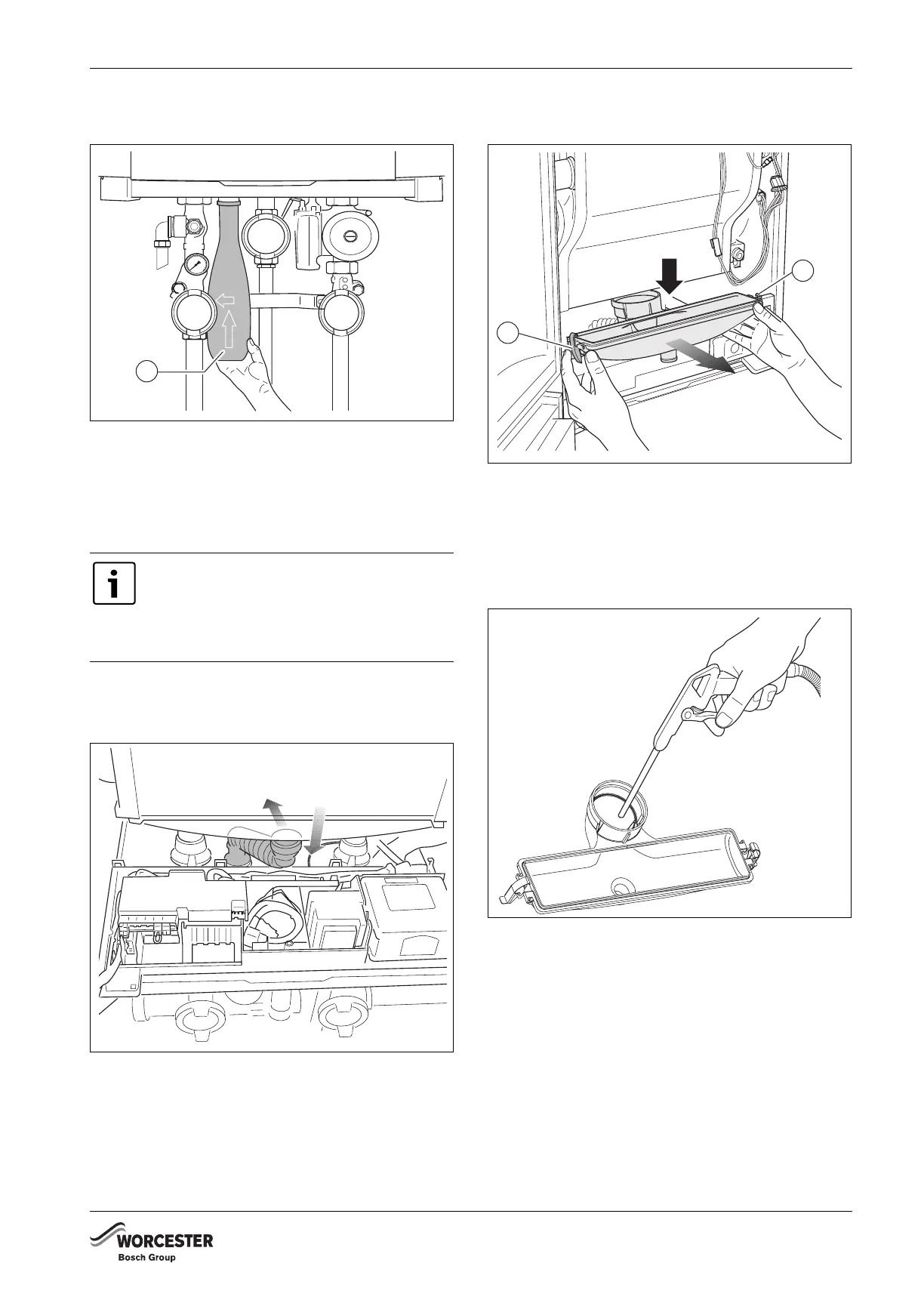 WORCESTER
Bosch Group