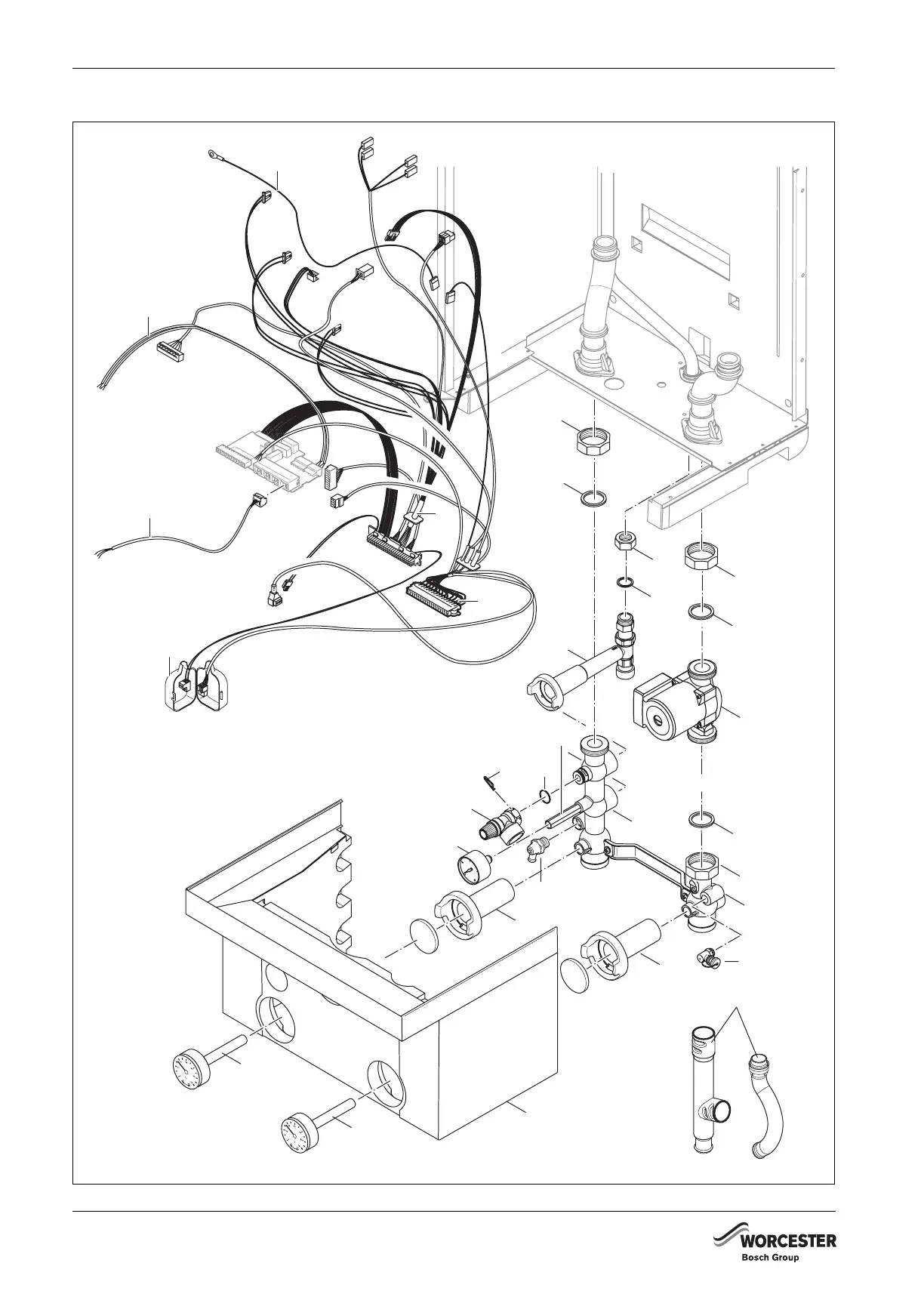 WORCESTER
Bosch Group