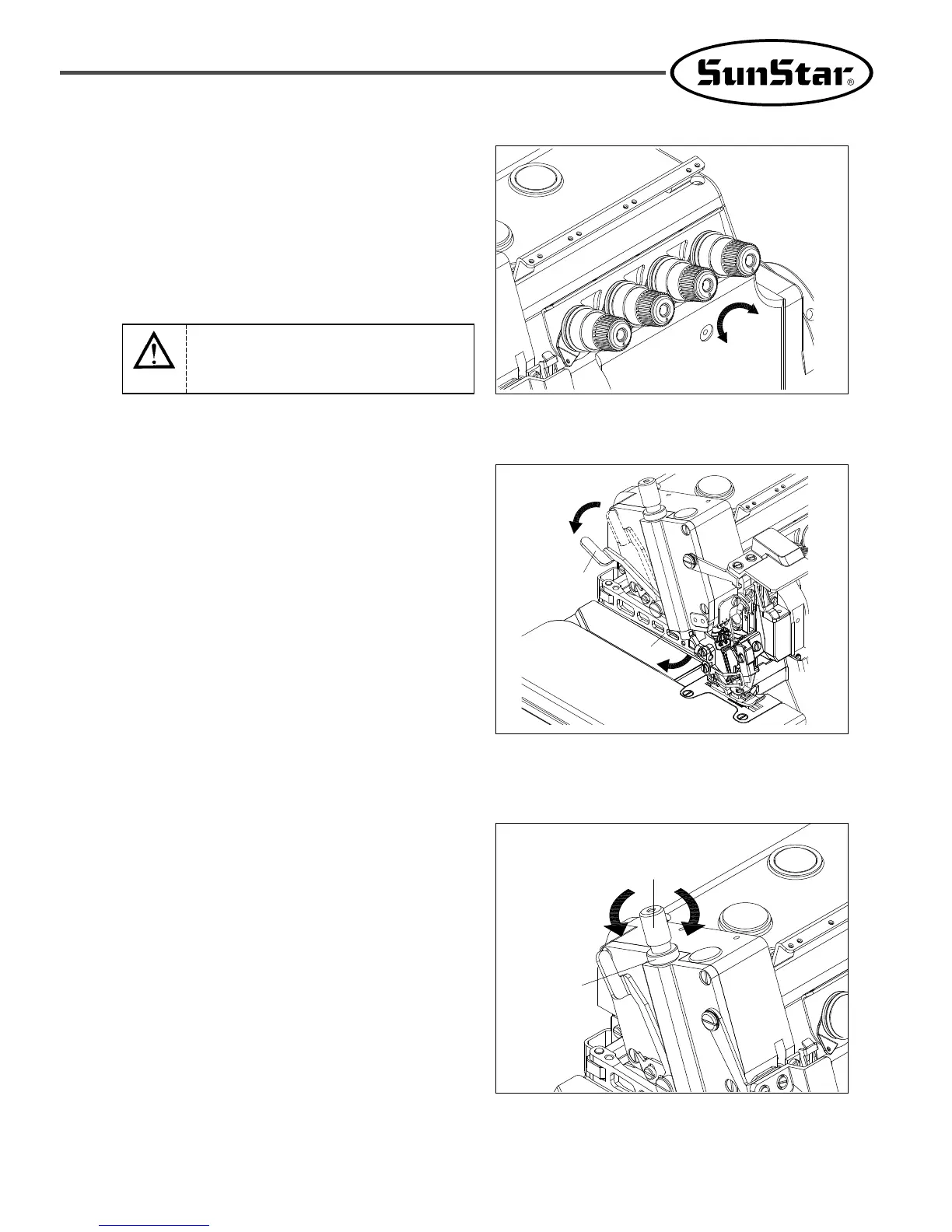 SunStar®