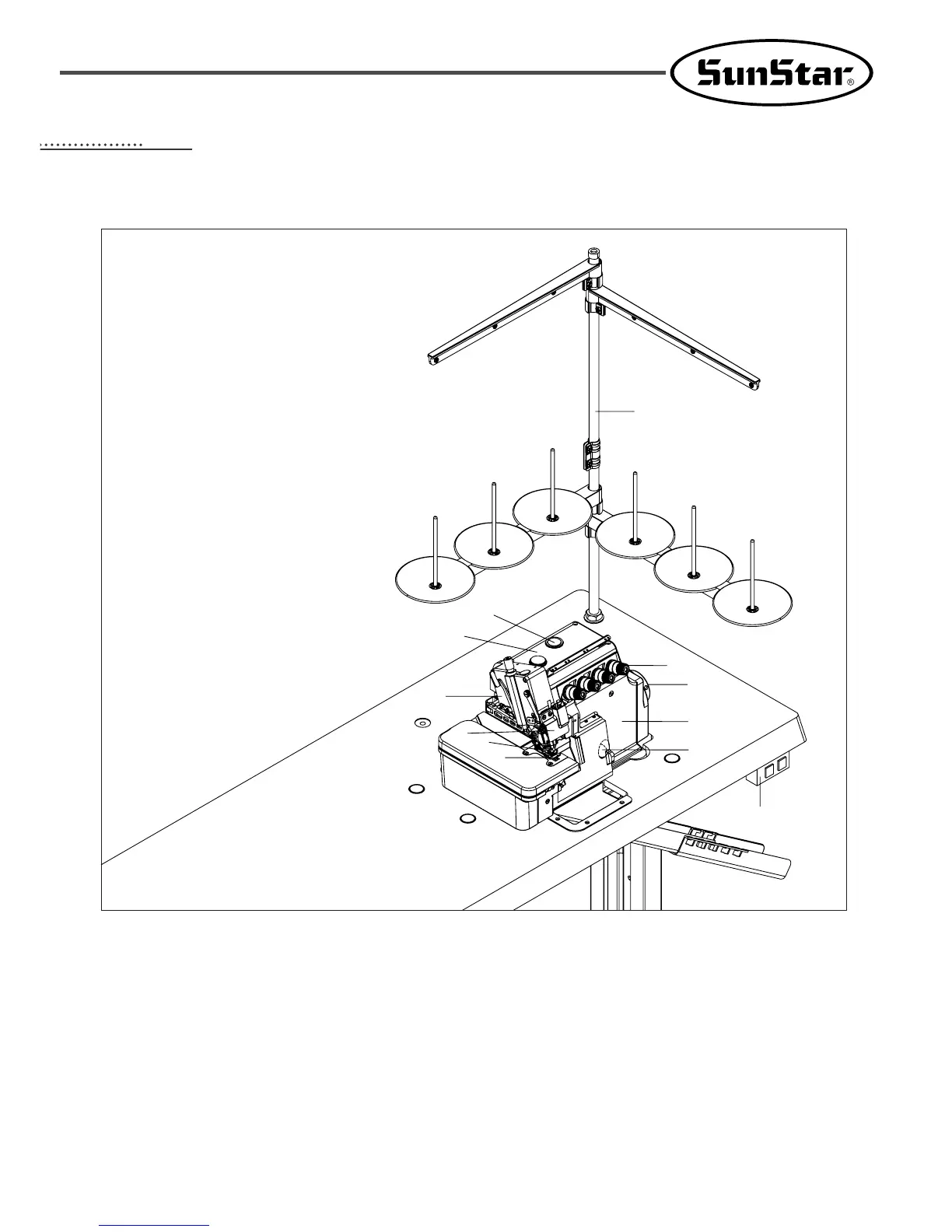 SunStar®