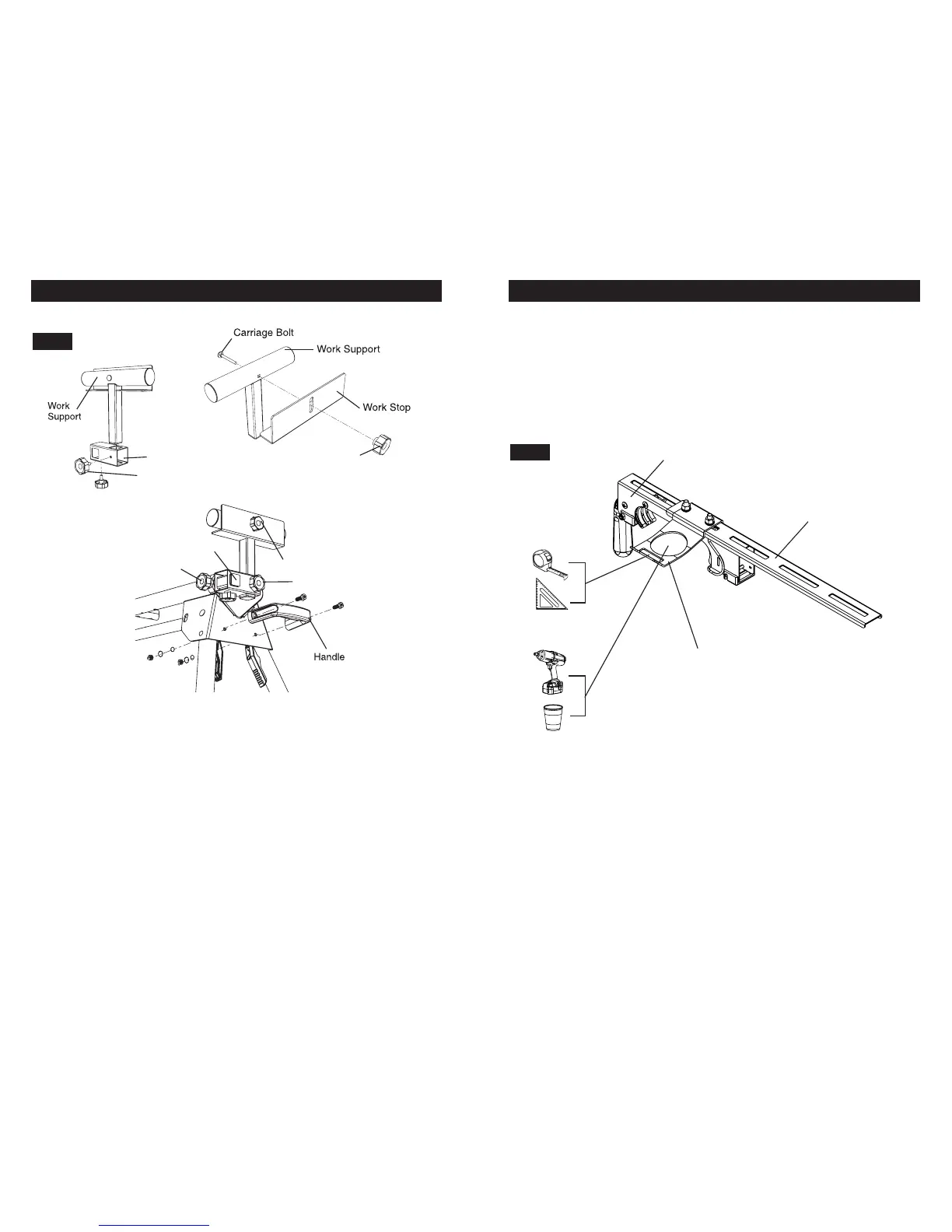 Carriage Bolt

Work Support

Work Support

Work Stop

Handle