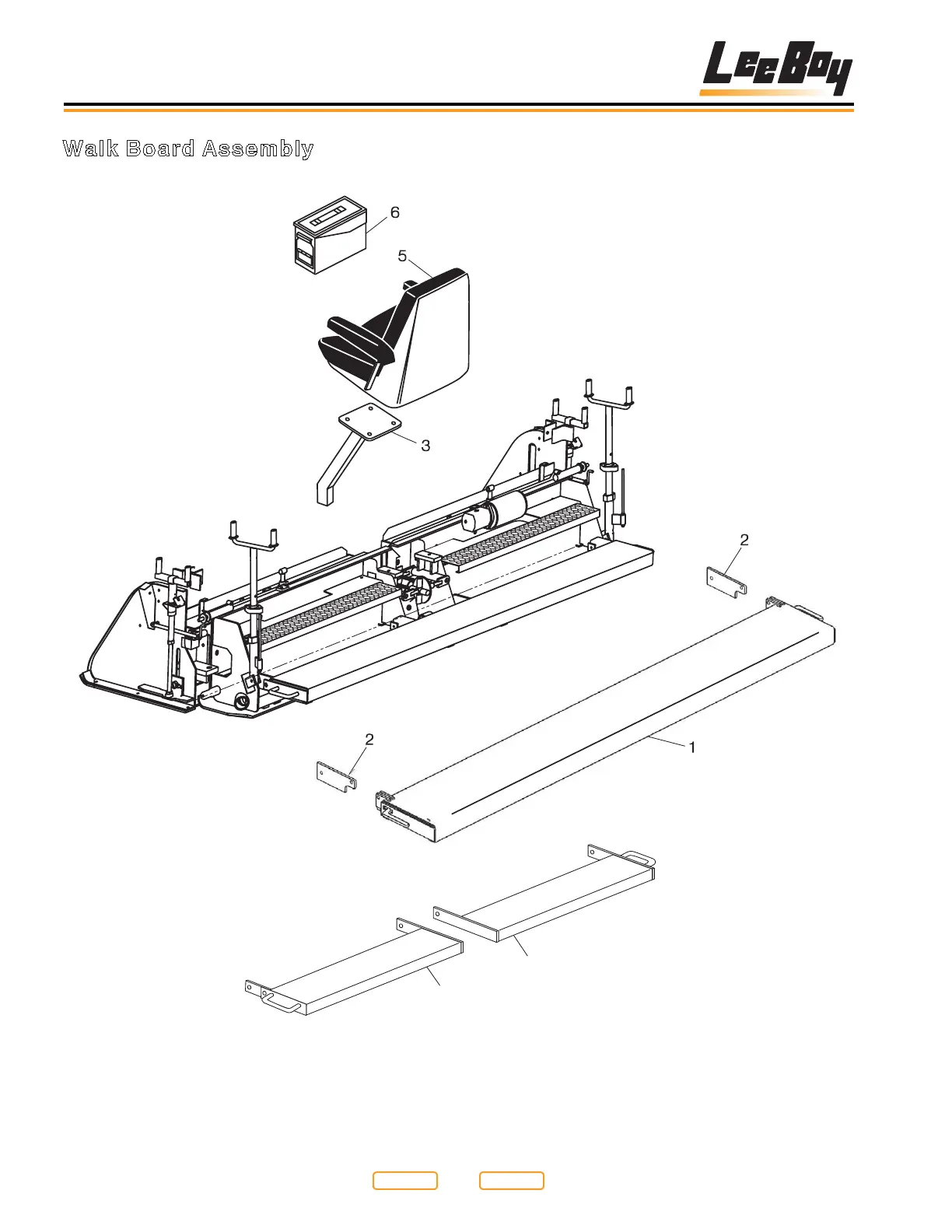 LeeBoy

Walk Board Assembly

6

5

3

2

2

1