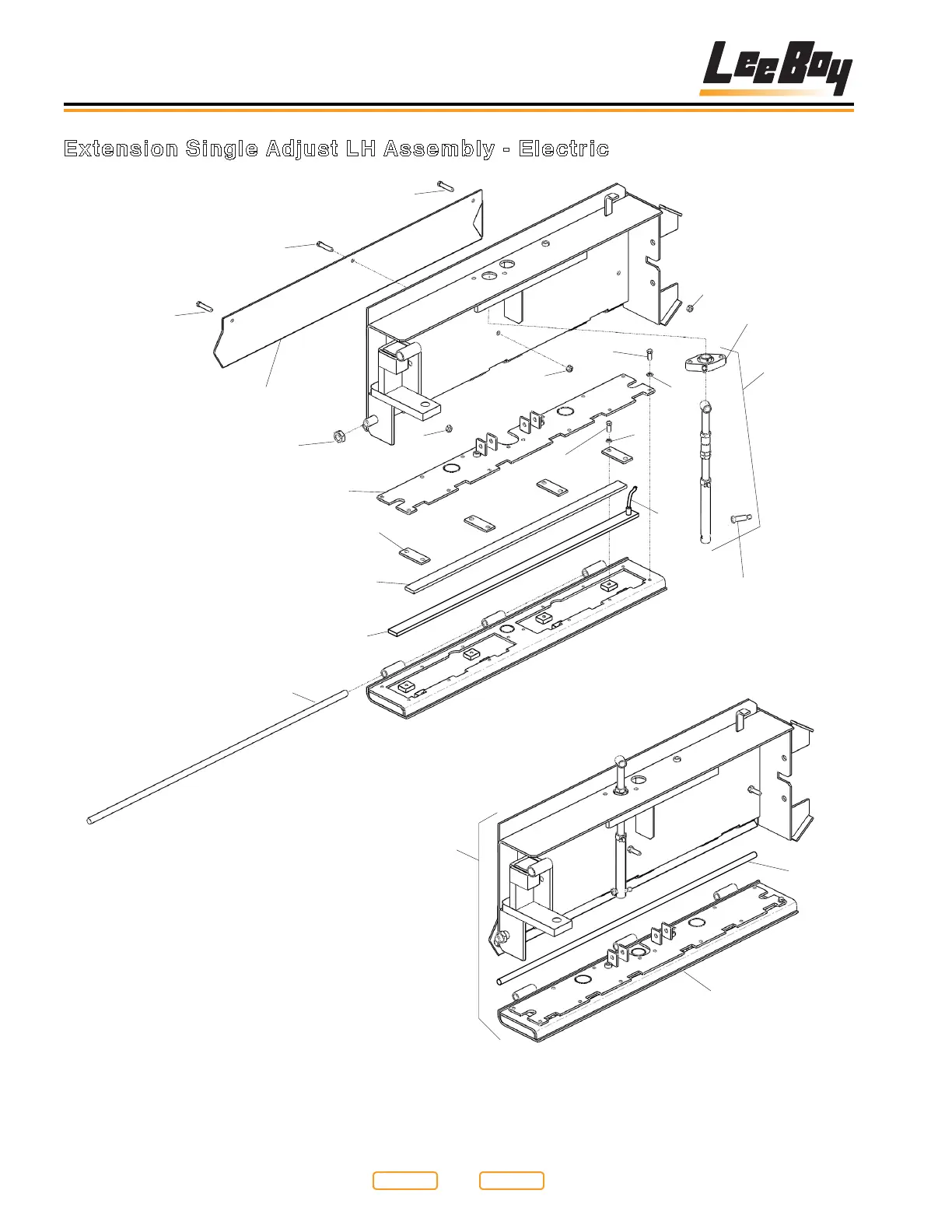 LeeBoy

Extension Single Adjust LH Assembly - Electric