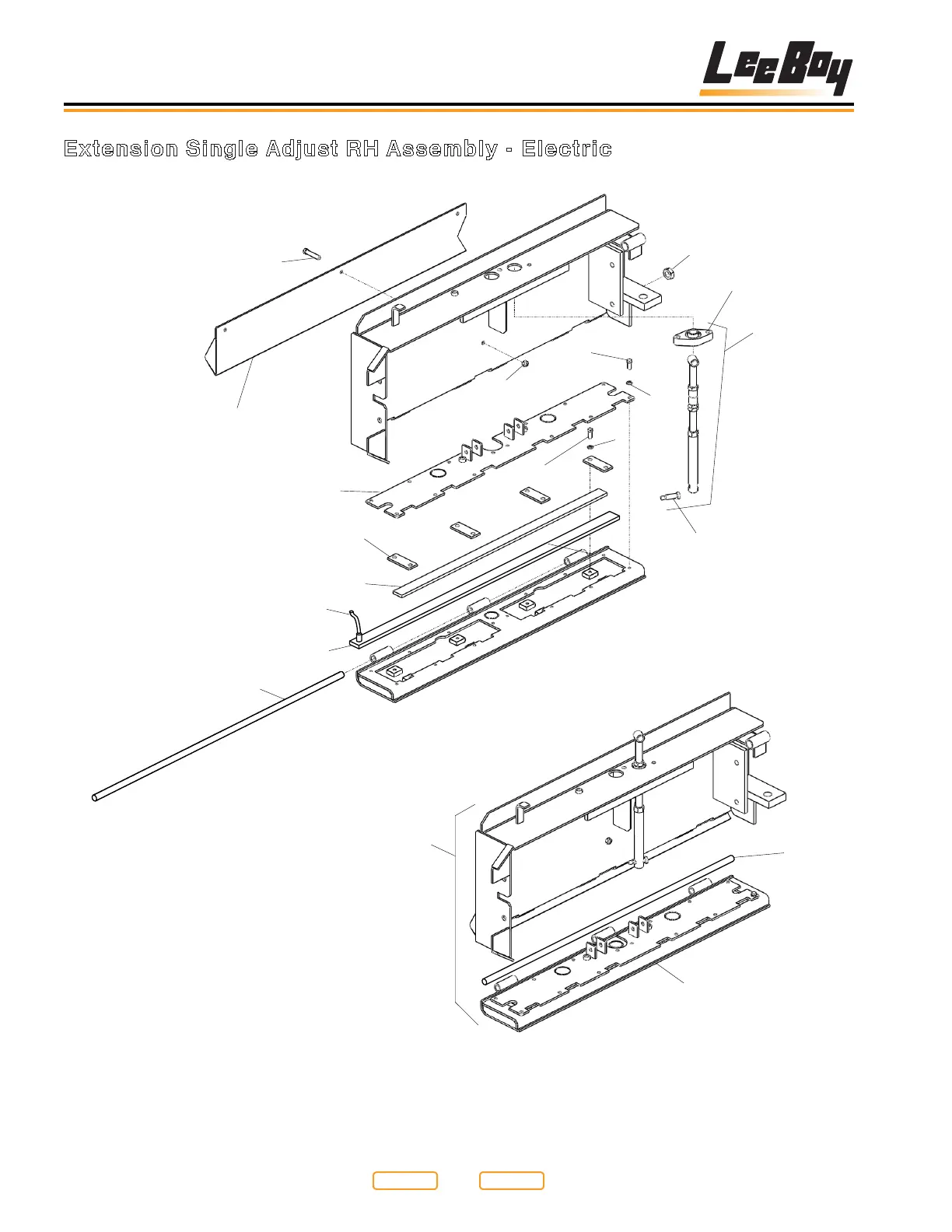 LeeBoy

Extension Single Adjust RH Assembly - Electric