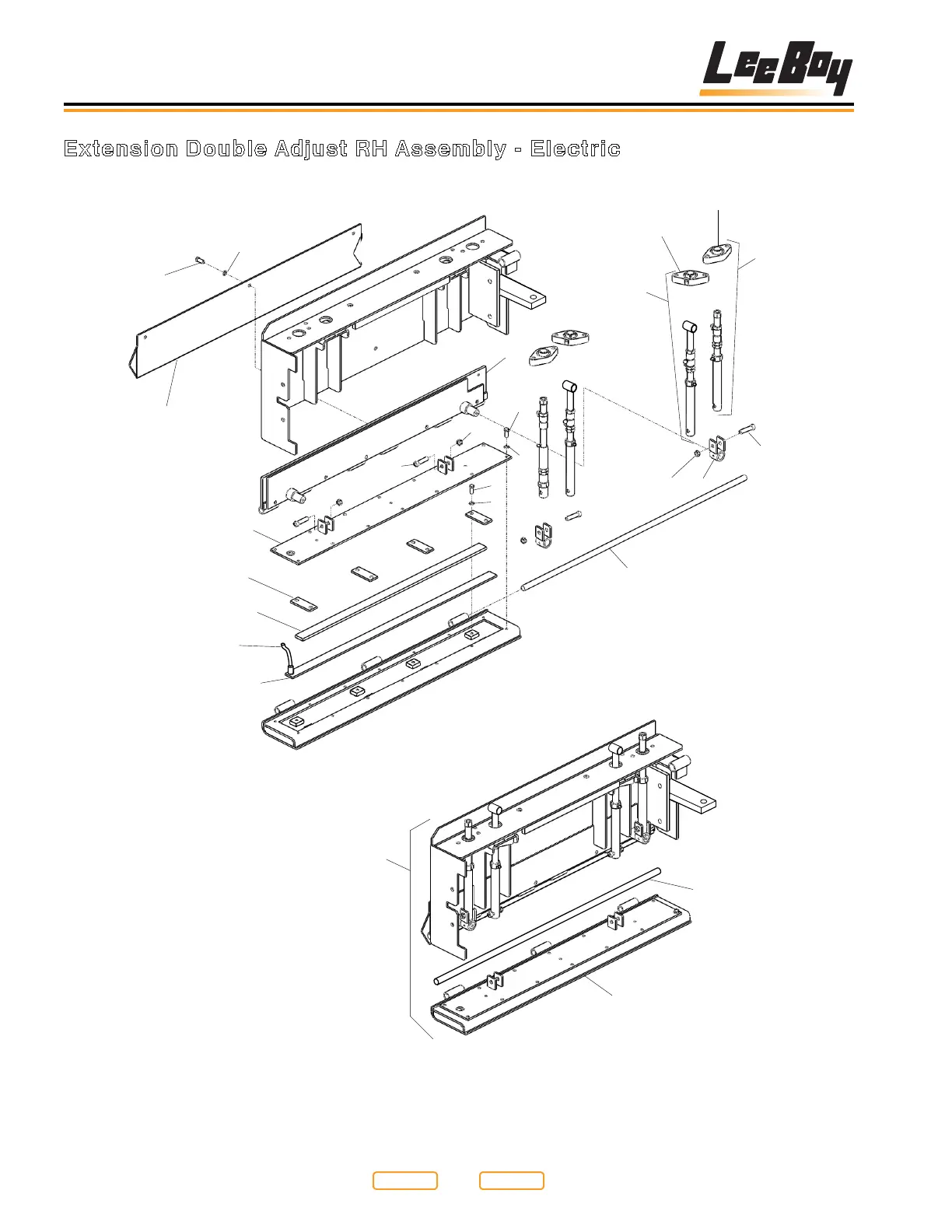 LeeBoy

Extension Double Adjust RH Assembly - Electric