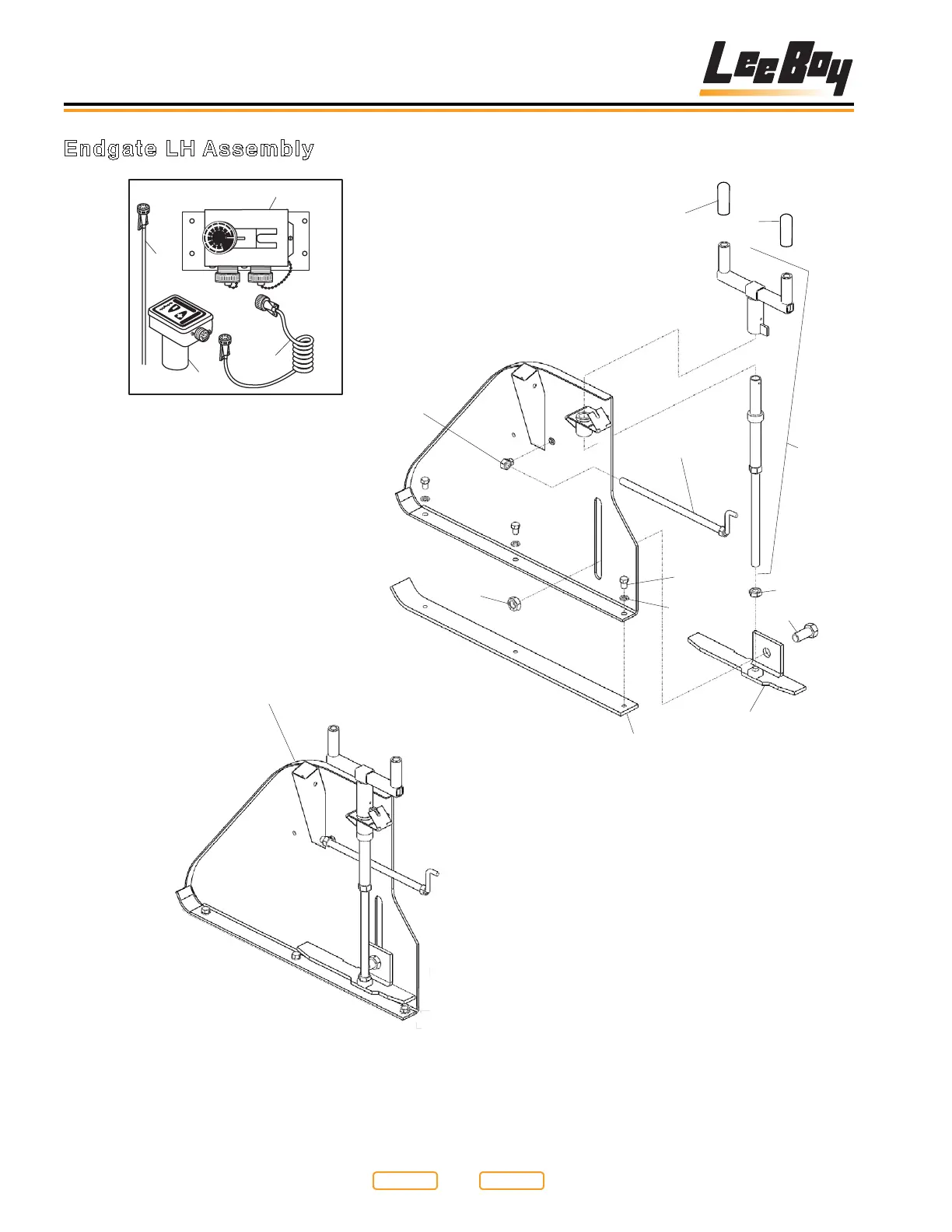 LeeBoy

Endgate LH Assembly