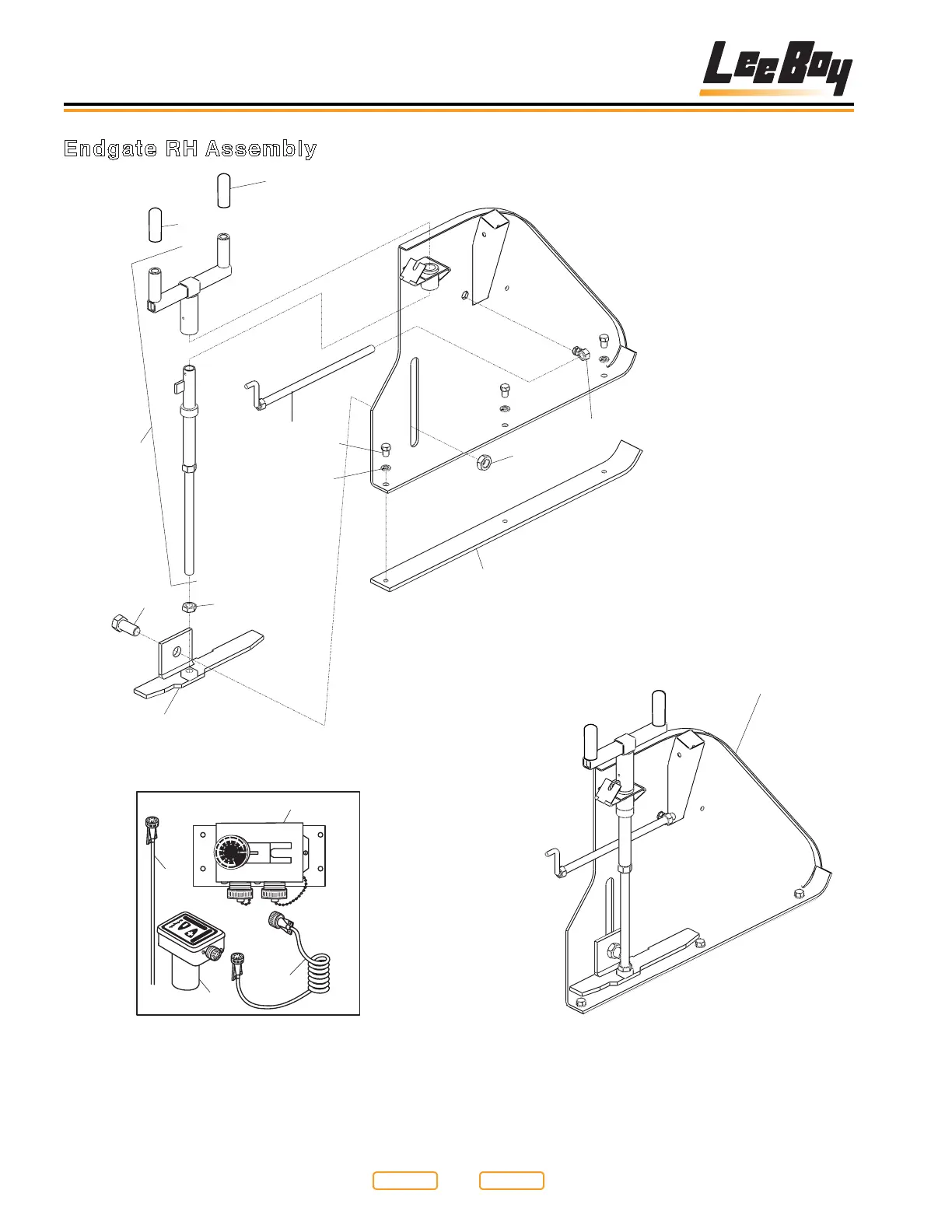 LeeBoy

Endgate RH Assembly