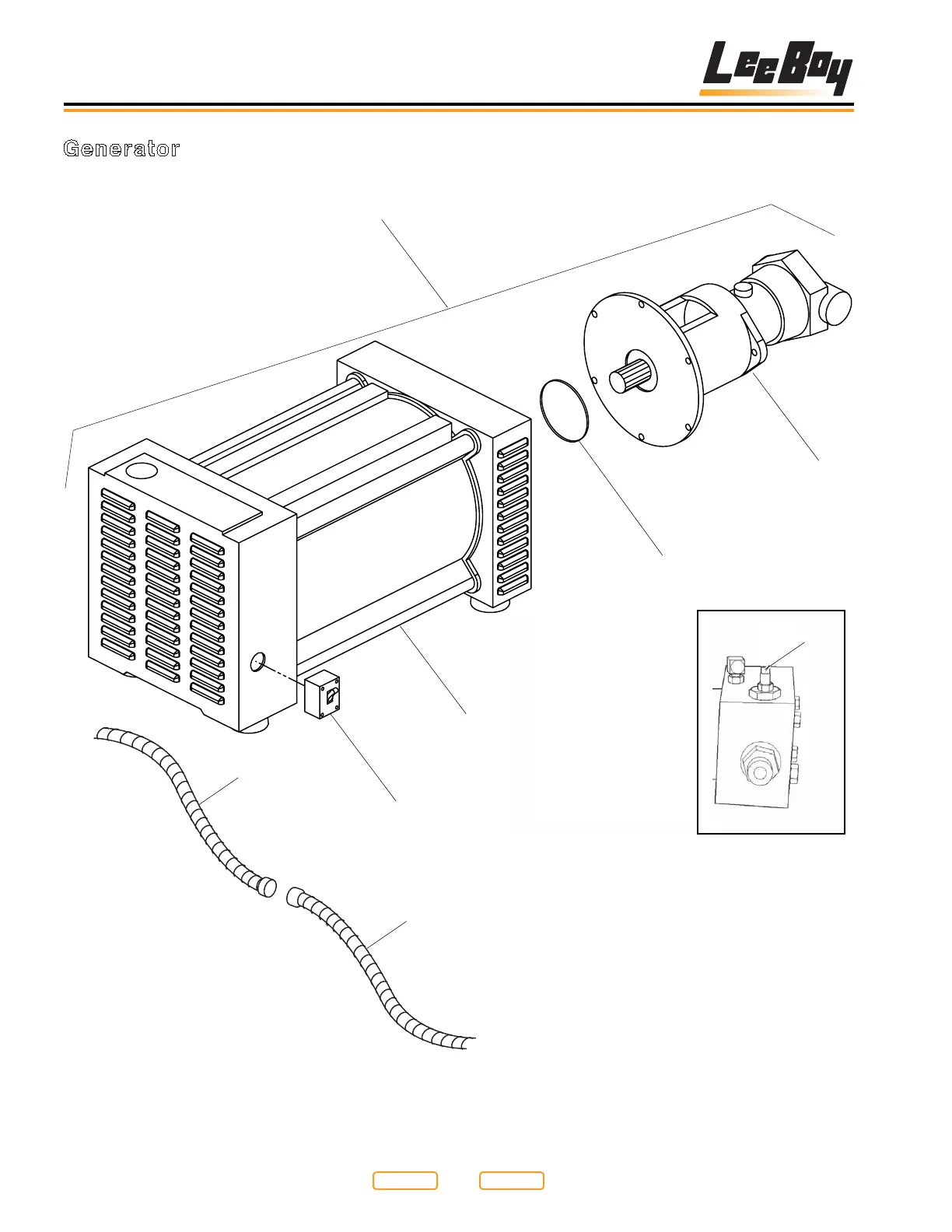 LeeBoy

Generator