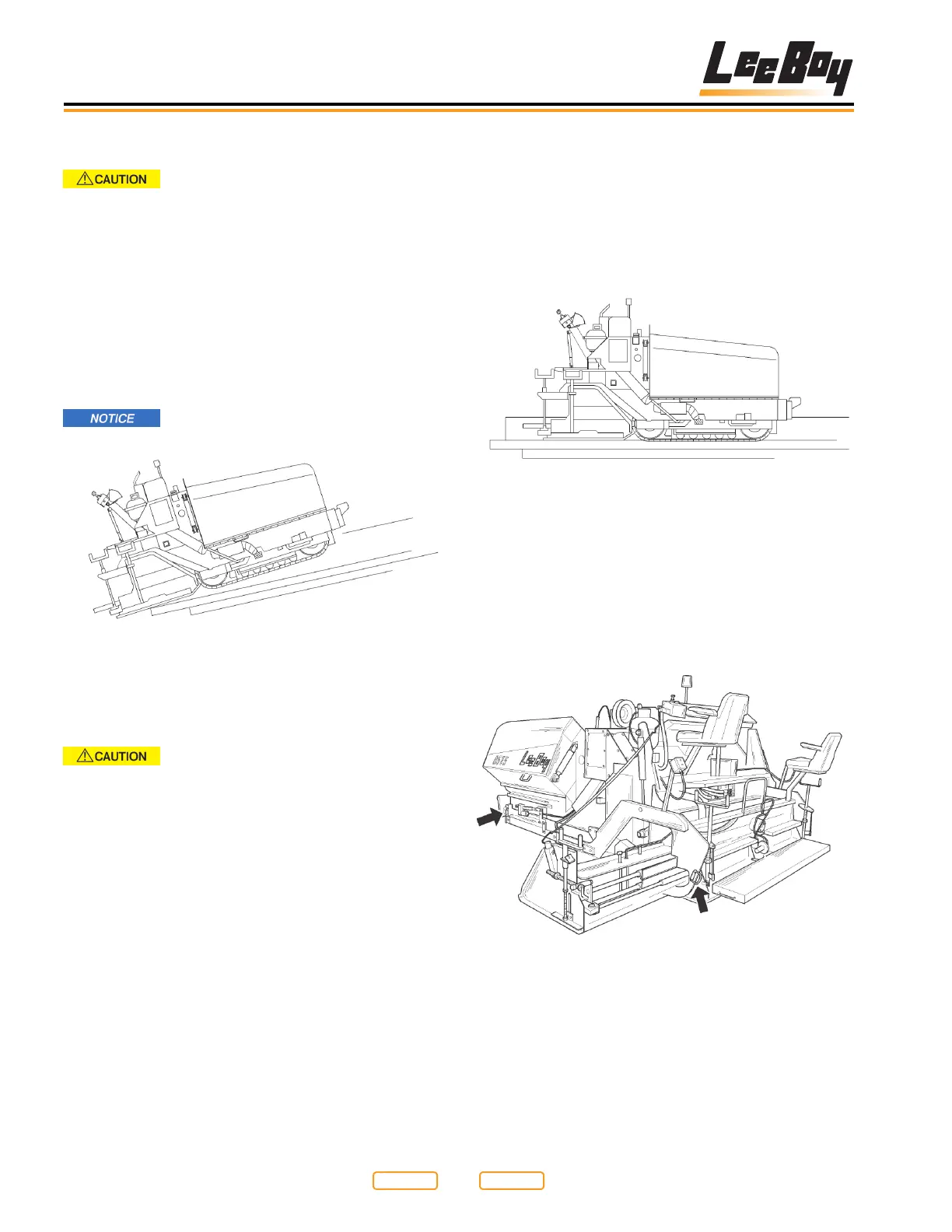 LeeBoy

CAUTION

NOTICE

CAUTION

LeeBoy