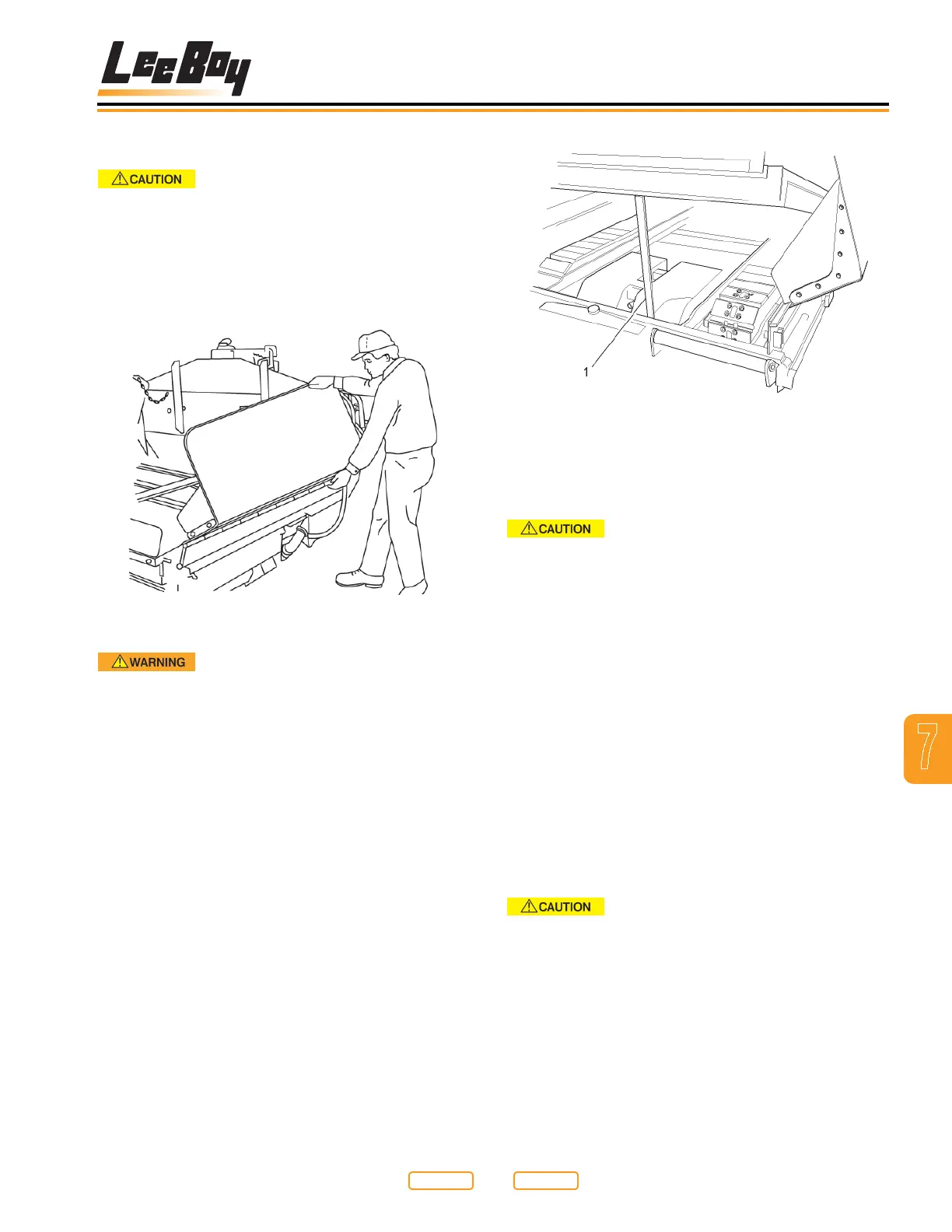 LeeBoy

CAUTION

WARNING

1

CAUTION

CAUTION

7