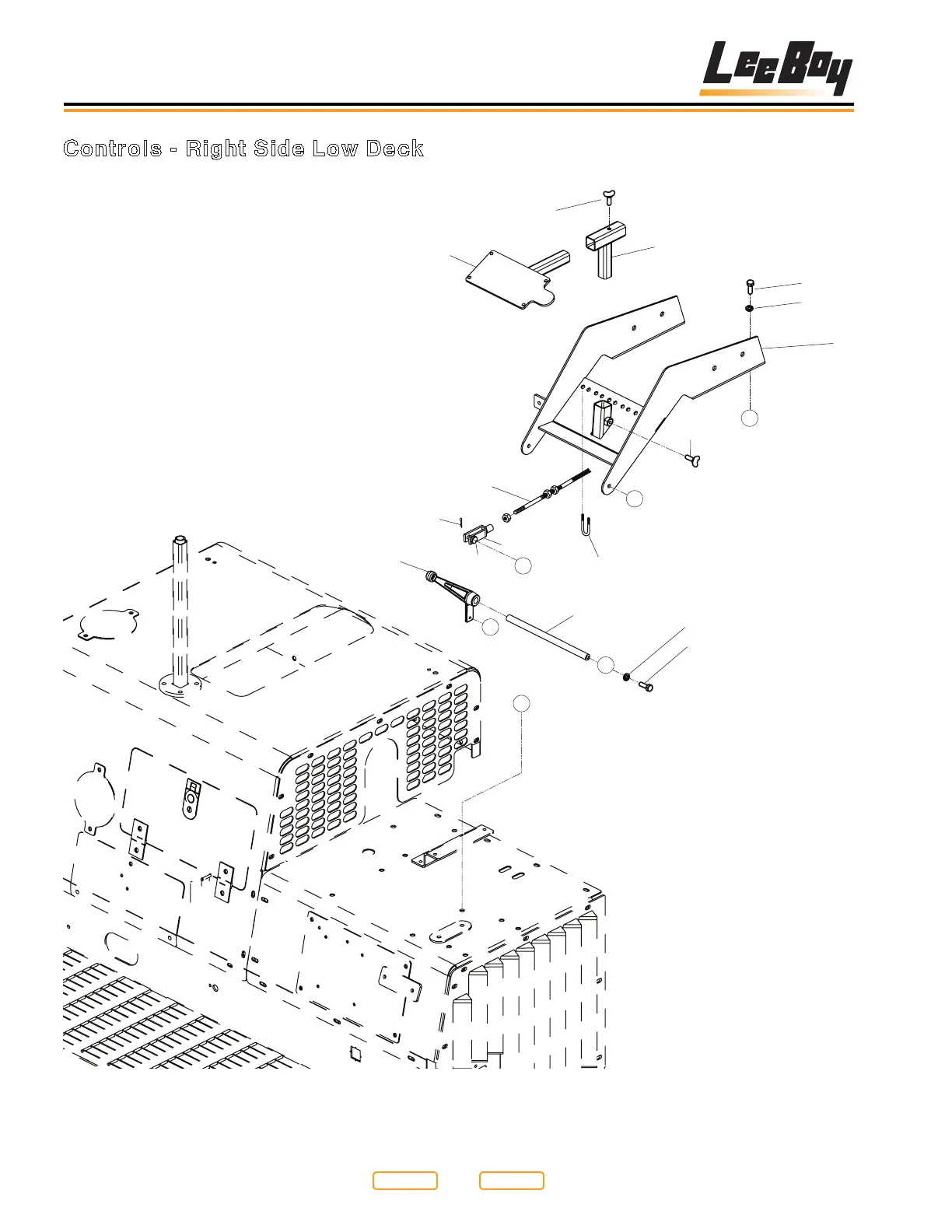 LeeBoy

Controls - Right Side Low Deck