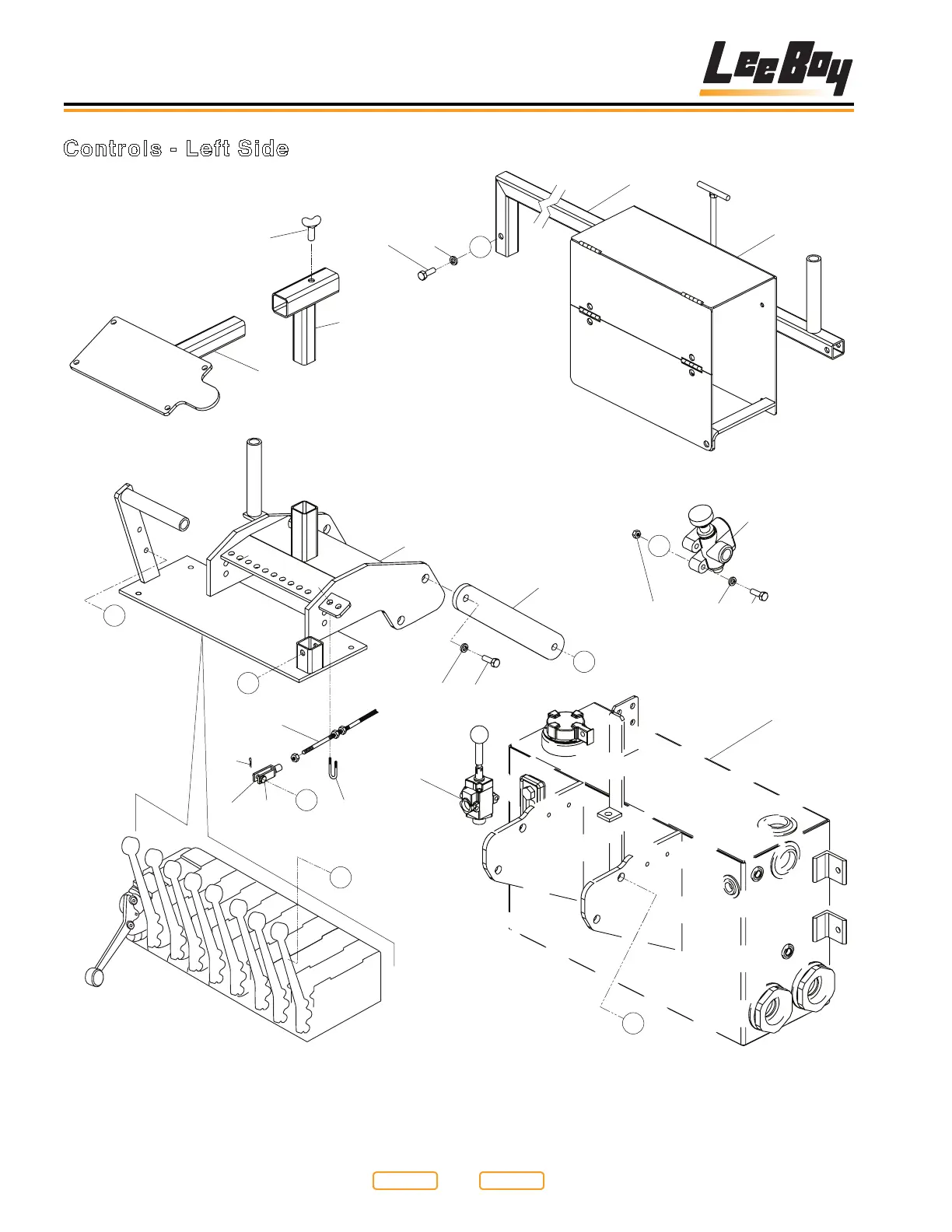 LeeBoy

Controls - Left Side