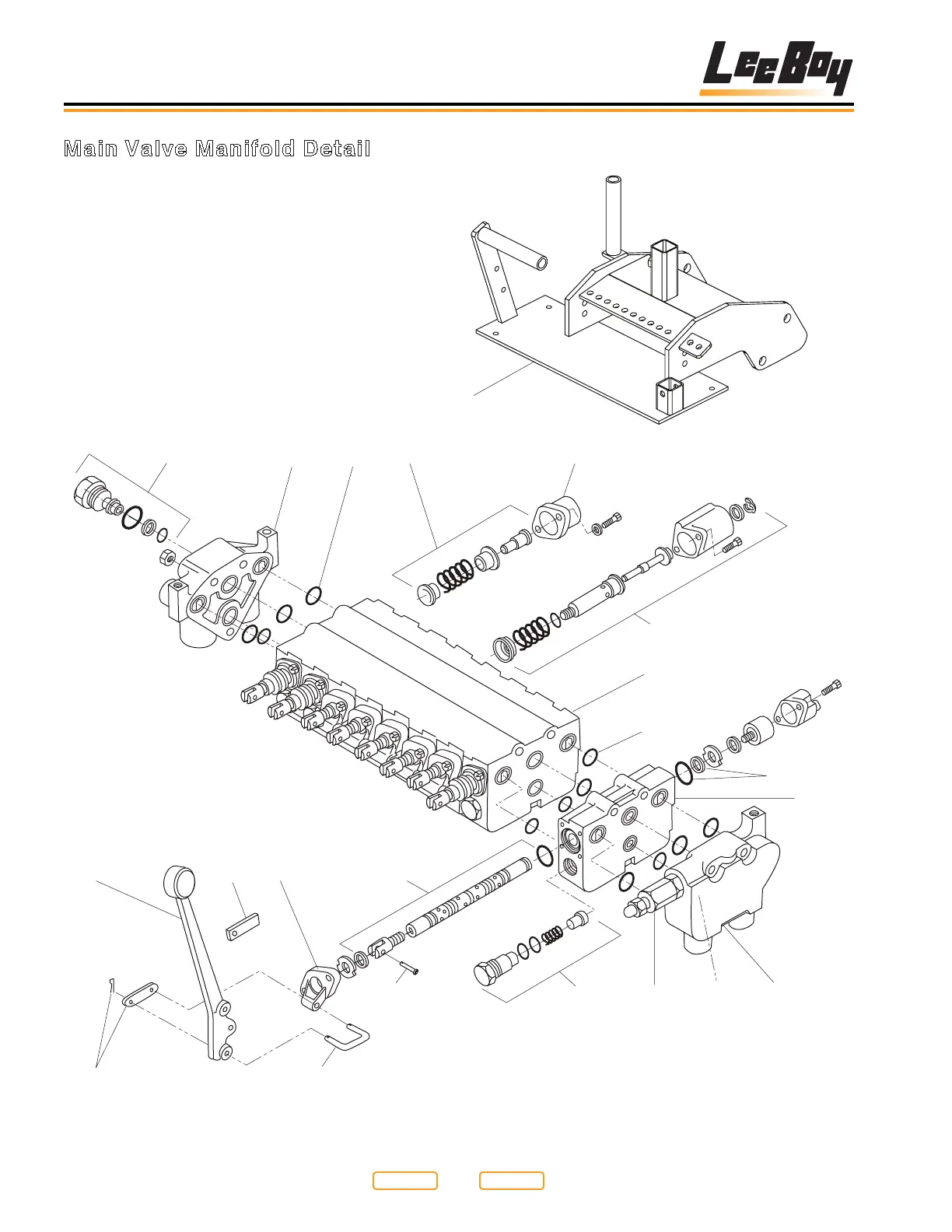 LeeBoy

Main Valve Manifold Detail