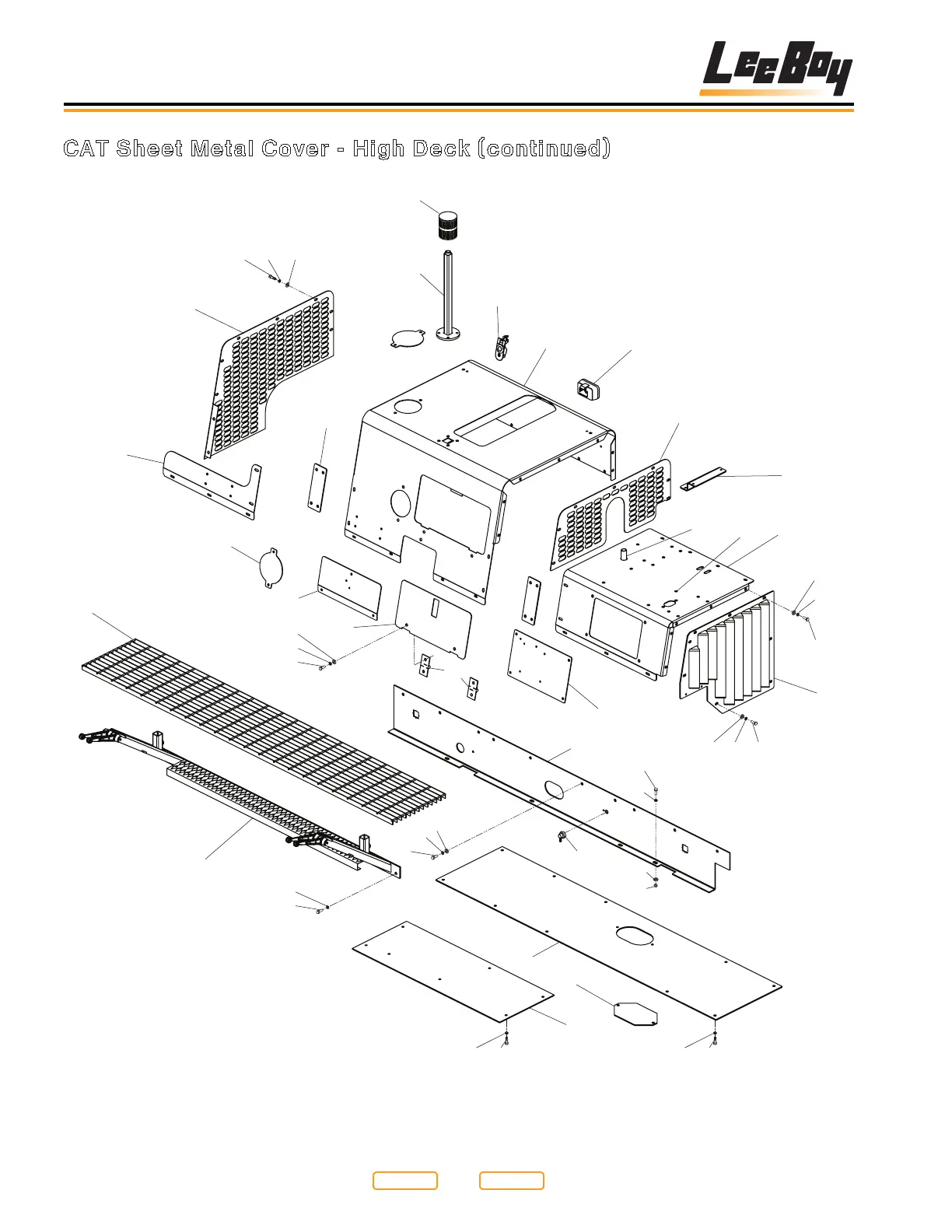 LeeBoy

CAT Sheet Metal Cover - High Deck (continued)