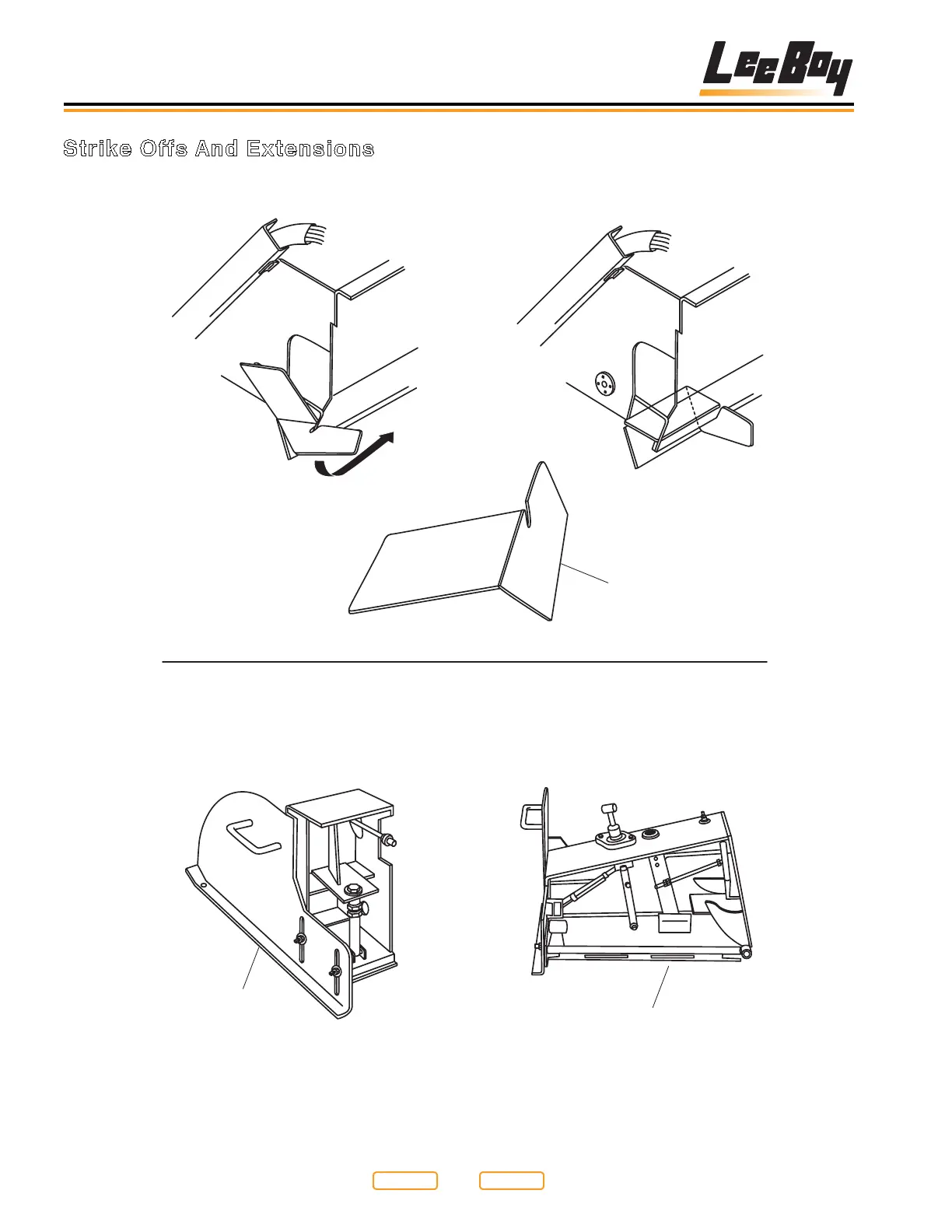 LeeBoy

Strike Offs And Extensions