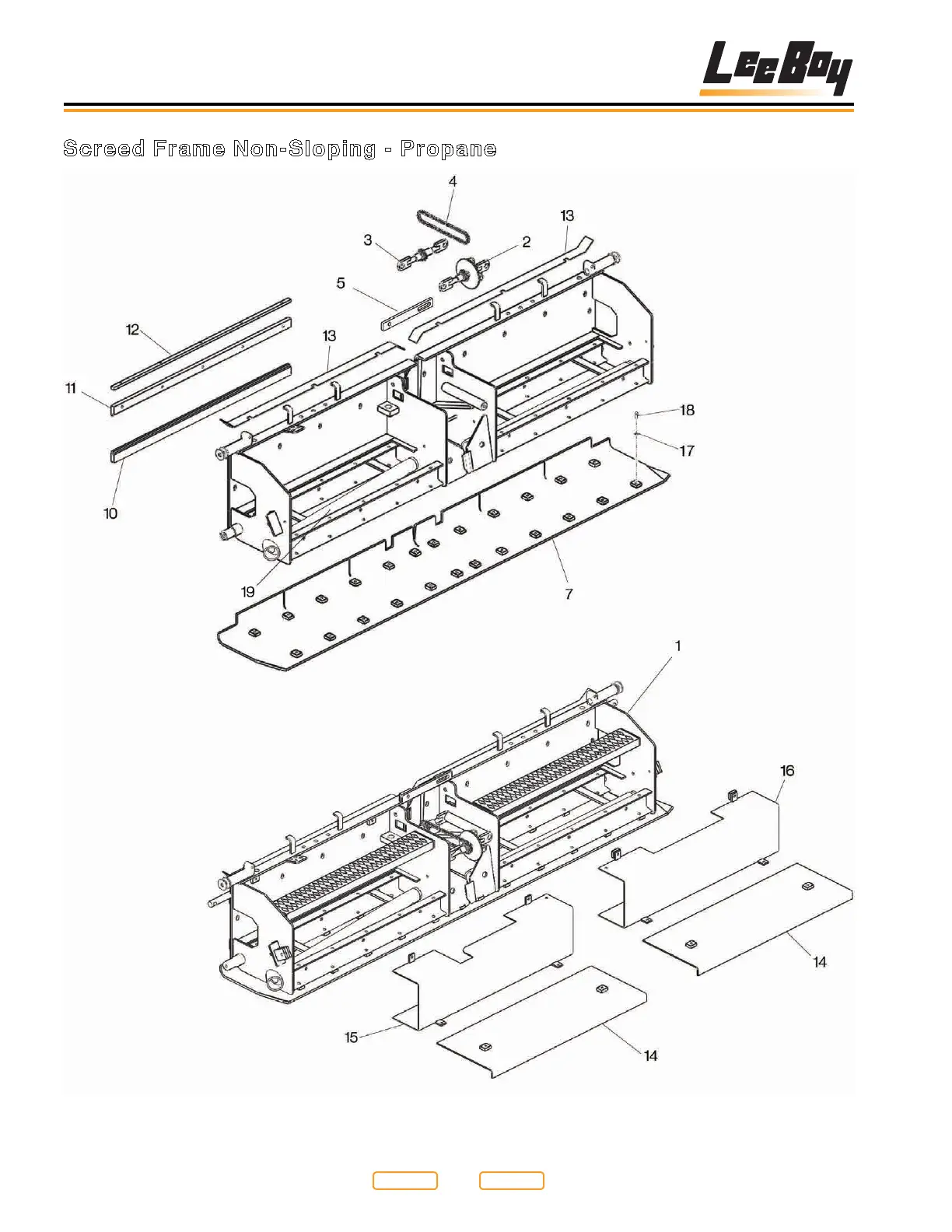 LeeBoy

Screed Frame Non-Sloping - Propane

4
13
3
2
5
12
13
11
18
17
10
19
7
1
16
14
15
14