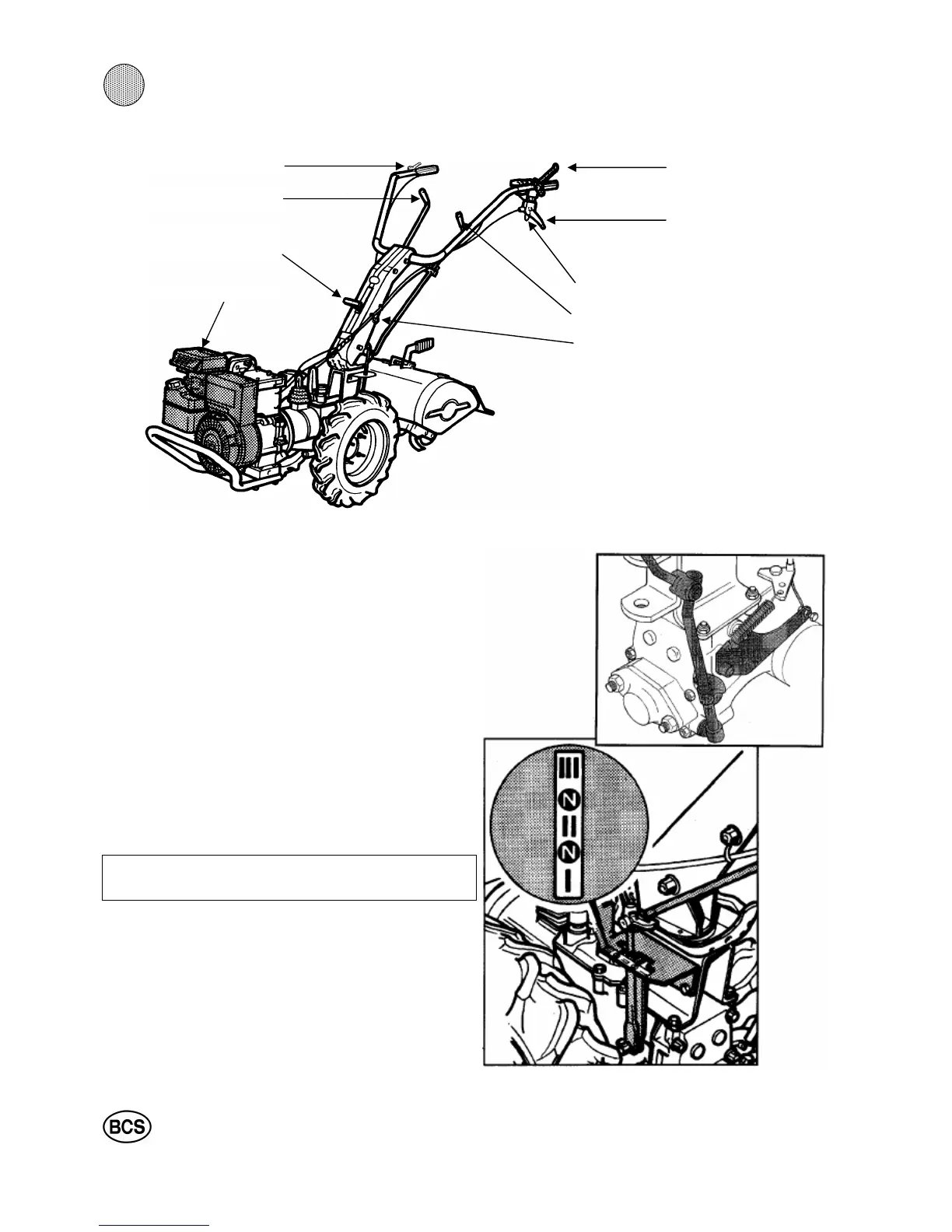 III
N
II
N
I

BCS