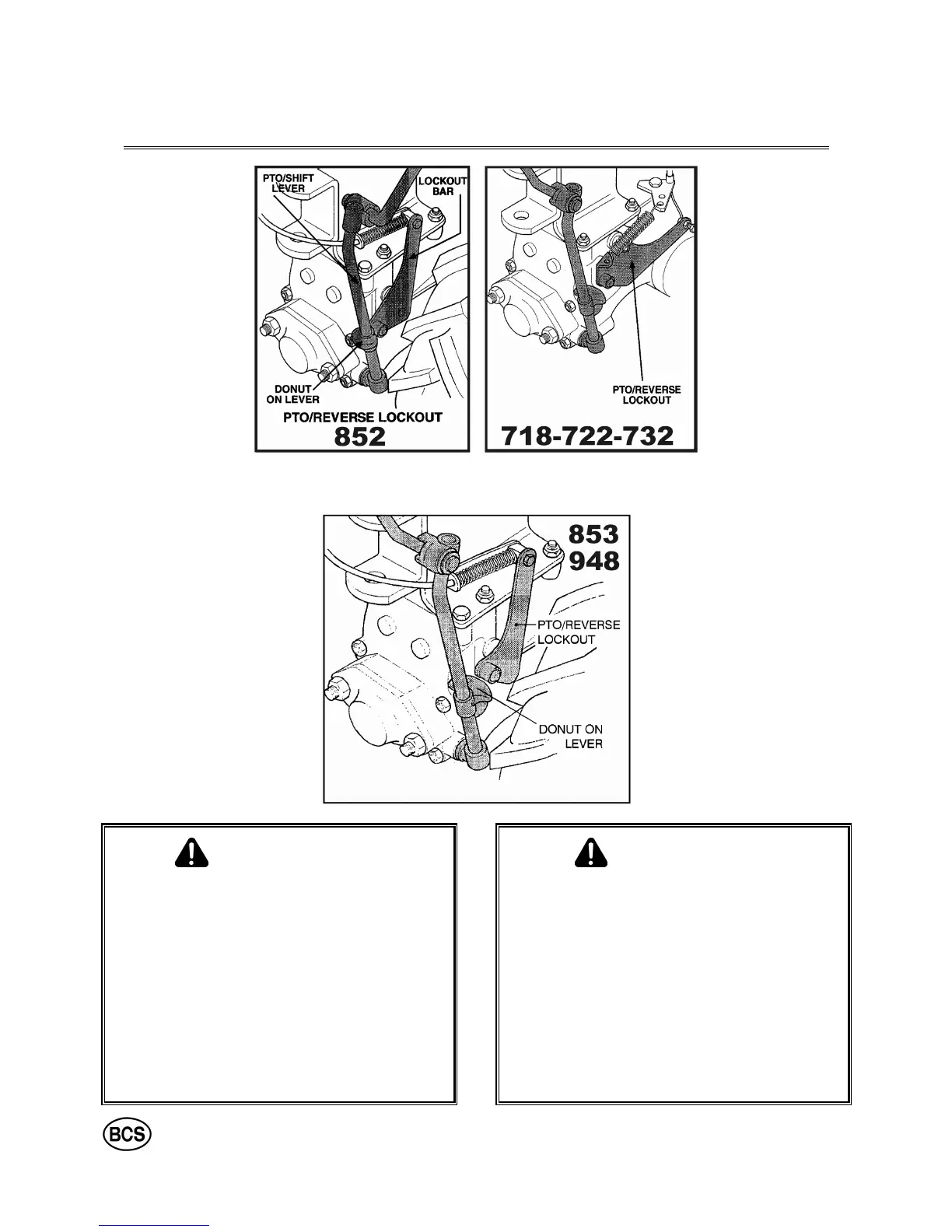 PTO/SHIFT LEVER

LOCKOUT BAR

DONUT ON LEVER

PTO/REVERSE LOCKOUT

852

PTO/REVERSE LOCKOUT

718-722-732

853
948

PTO/REVERSE LOCKOUT

DONUT ON LEVER

BCS