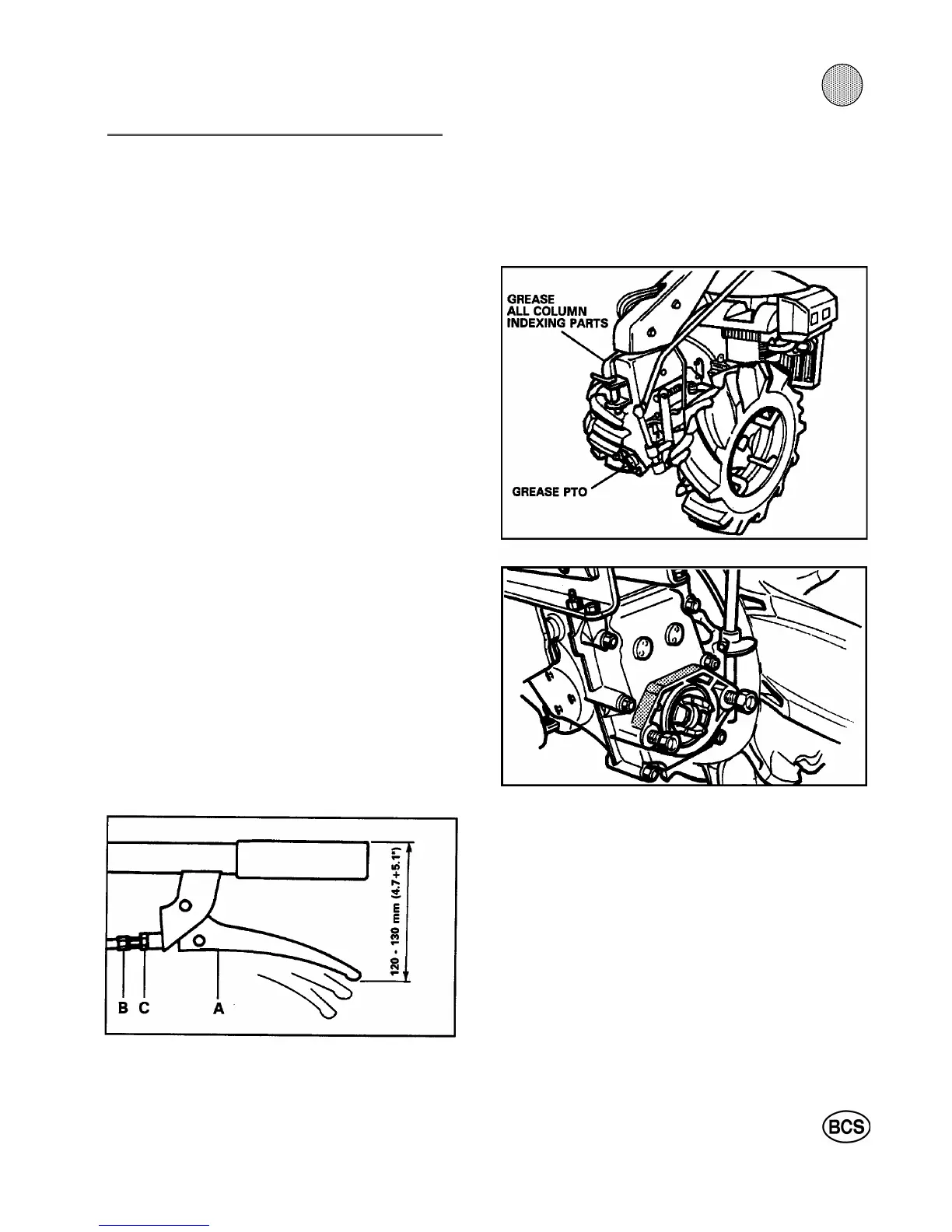 GREASE ALL COLUMN INDEXING PARTS

GREASE PTO

120 - 130 mm (4.7÷5.1")

B C A

BCS