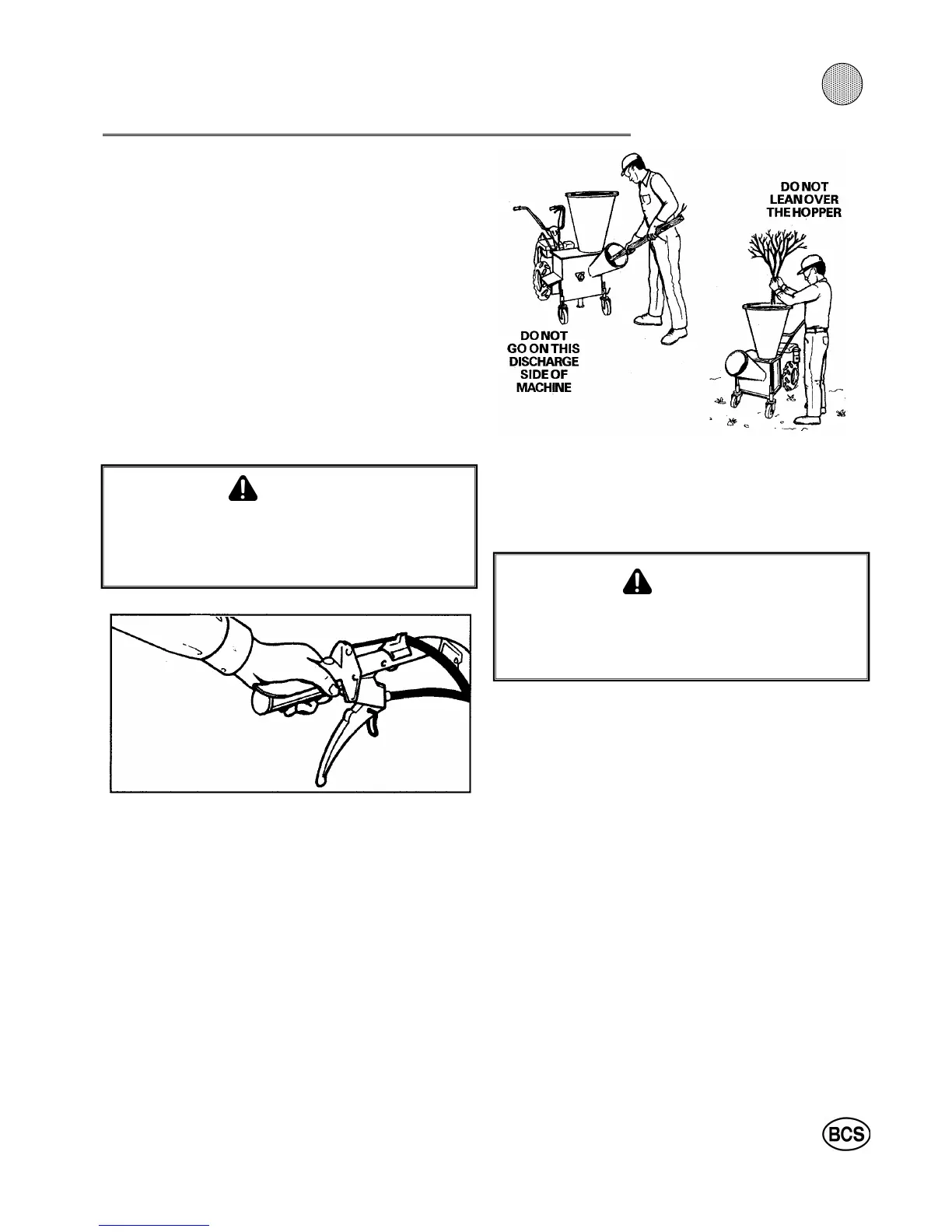 DO NOT LEAN OVER THE HOPPER

DO NOT GO ON THIS DISCHARGE SIDE OF MACHINE

BCS