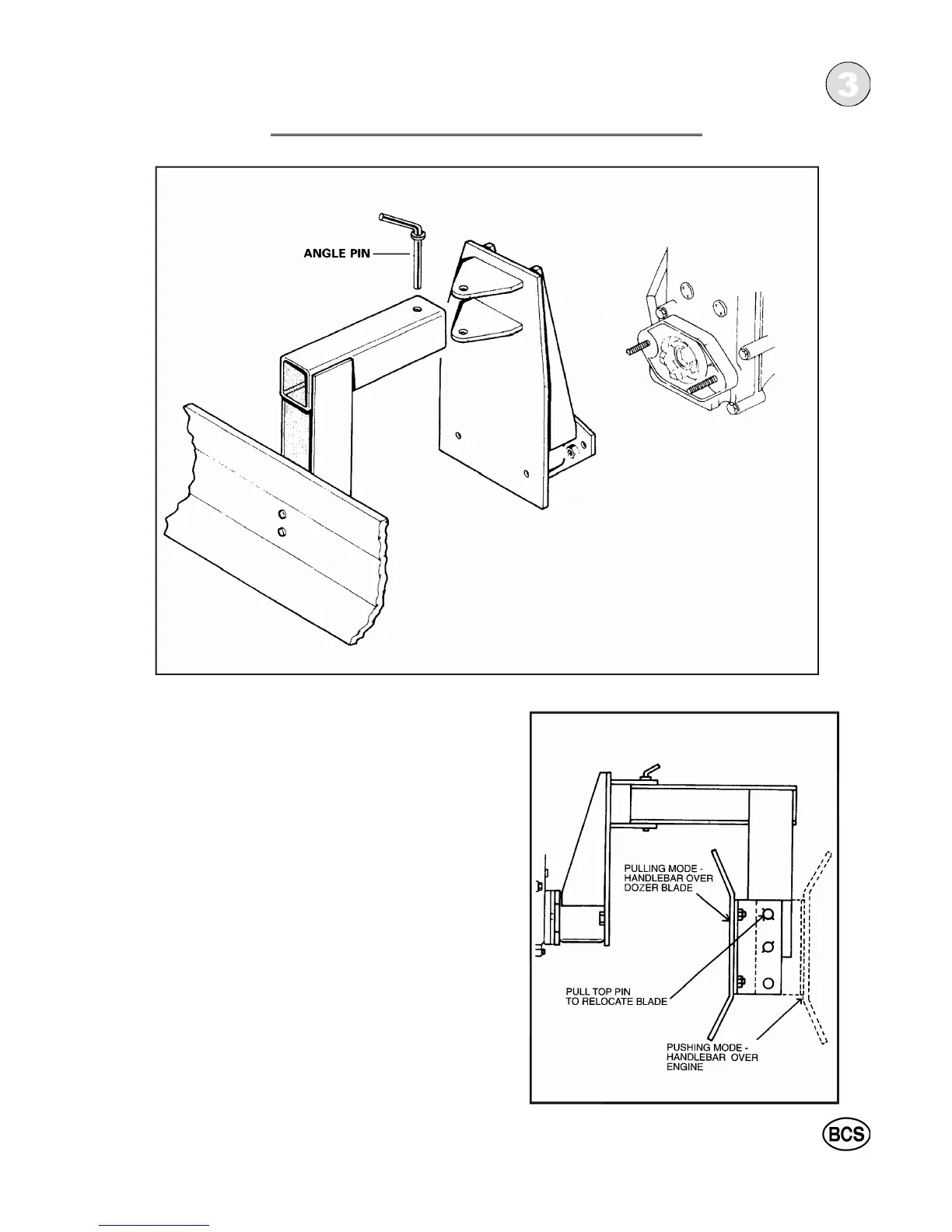 3

ANGLE PIN

PULLING MODE - HANDLEBAR OVER DOZER BLADE

PULL TOP PIN TO RELOCATE BLADE

PUSHING MODE - HANDLEBAR OVER ENGINE

BCS