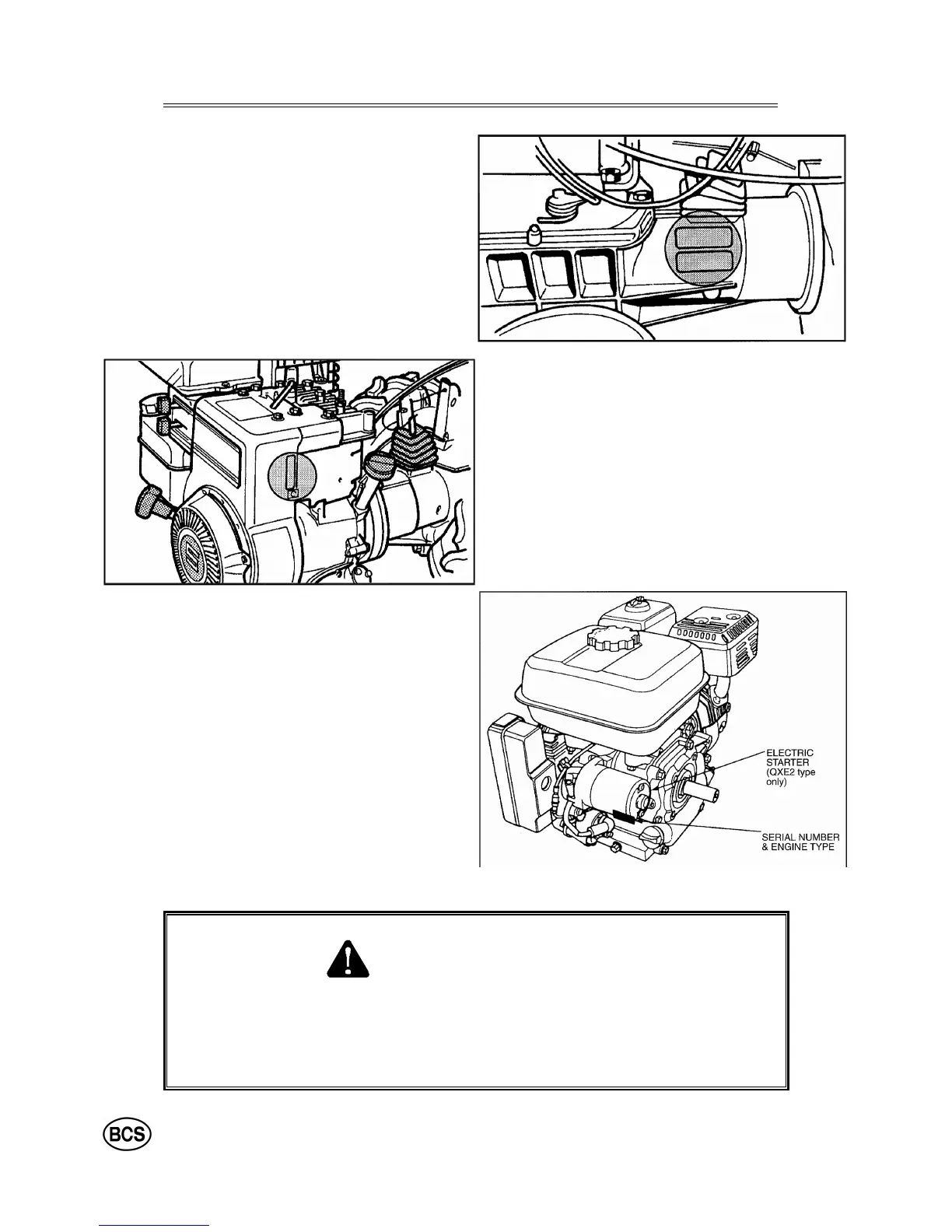 ELECTRIC STARTER (QXE2 type only)

SERIAL NUMBER & ENGINE TYPE

BCS