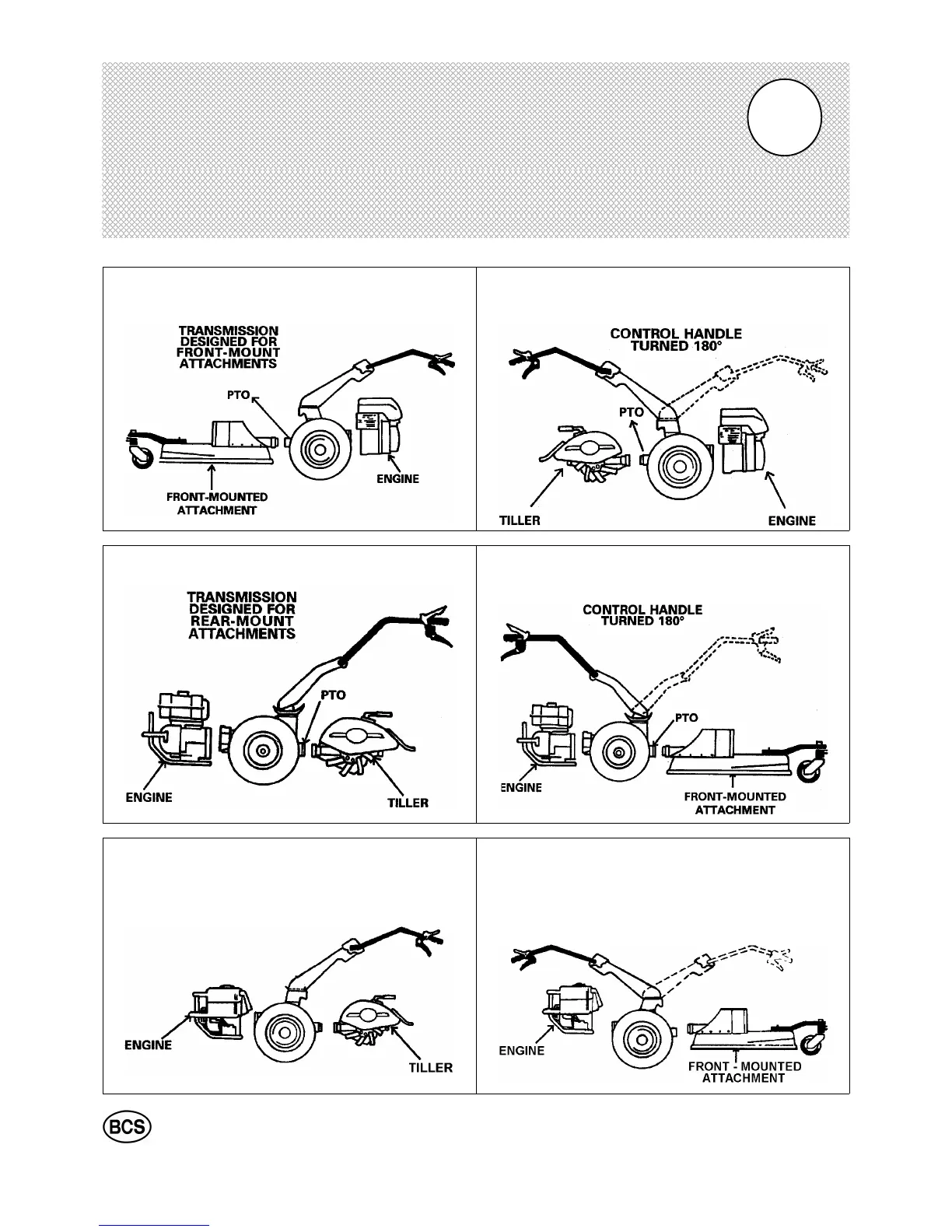 TRANSMISSION DESIGNED FOR FRONT-MOUNT ATTACHMENTS

PTO

ENGINE

FRONT-MOUNTED ATTACHMENT

CONTROL HANDLE TURNED 180°

PTO

TILLER

ENGINE

TRANSMISSION DESIGNED FOR REAR-MOUNT ATTACHMENTS

PTO

ENGINE

TILLER

CONTROL HANDLE TURNED 180°

PTO

ENGINE

FRONT-MOUNTED ATTACHMENT

ENGINE

TILLER

ENGINE

FRONT - MOUNTED ATTACHMENT

BCS