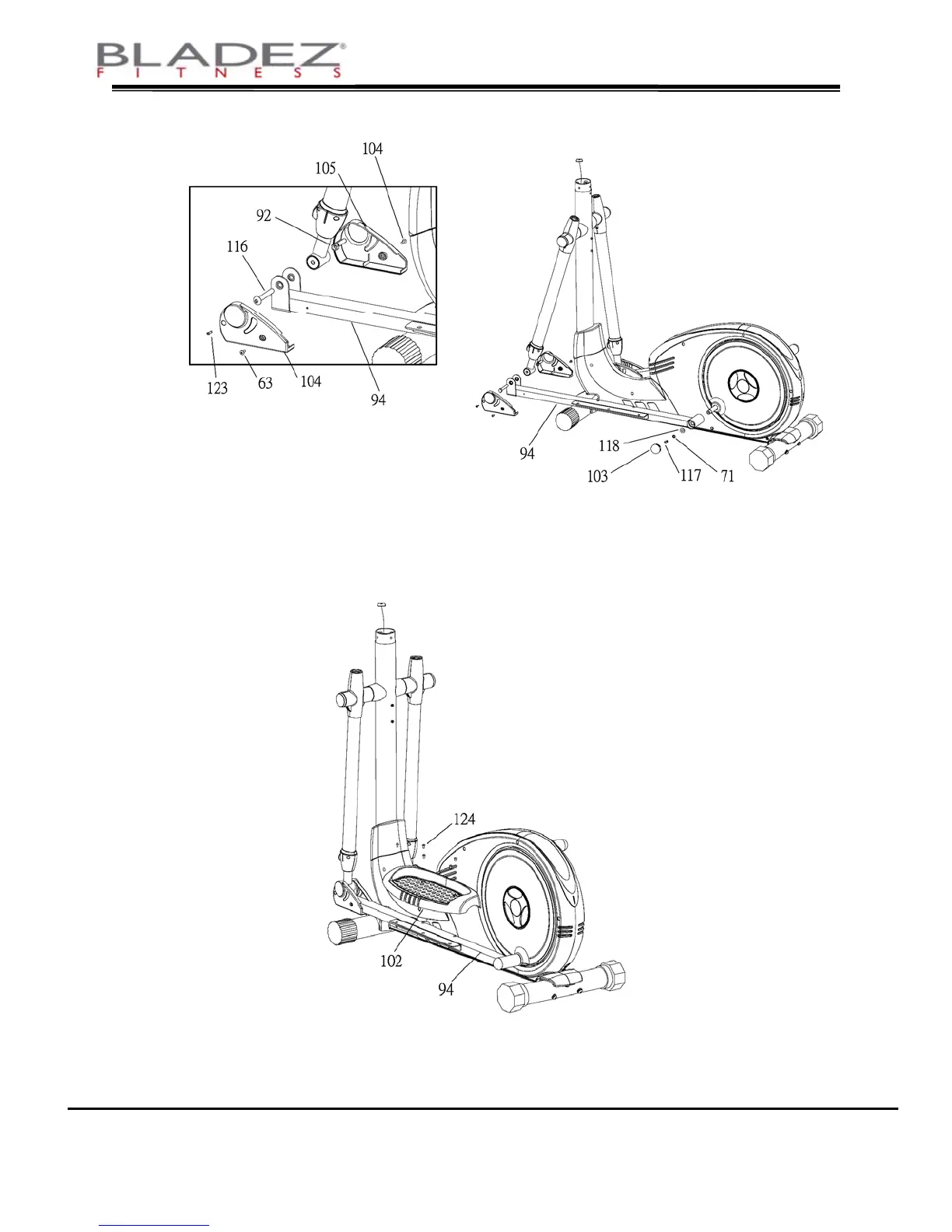 BLADEZ®
FITNESS

104
105
92
116
123
63
104
94

94
118
103
117
71

124
102
94