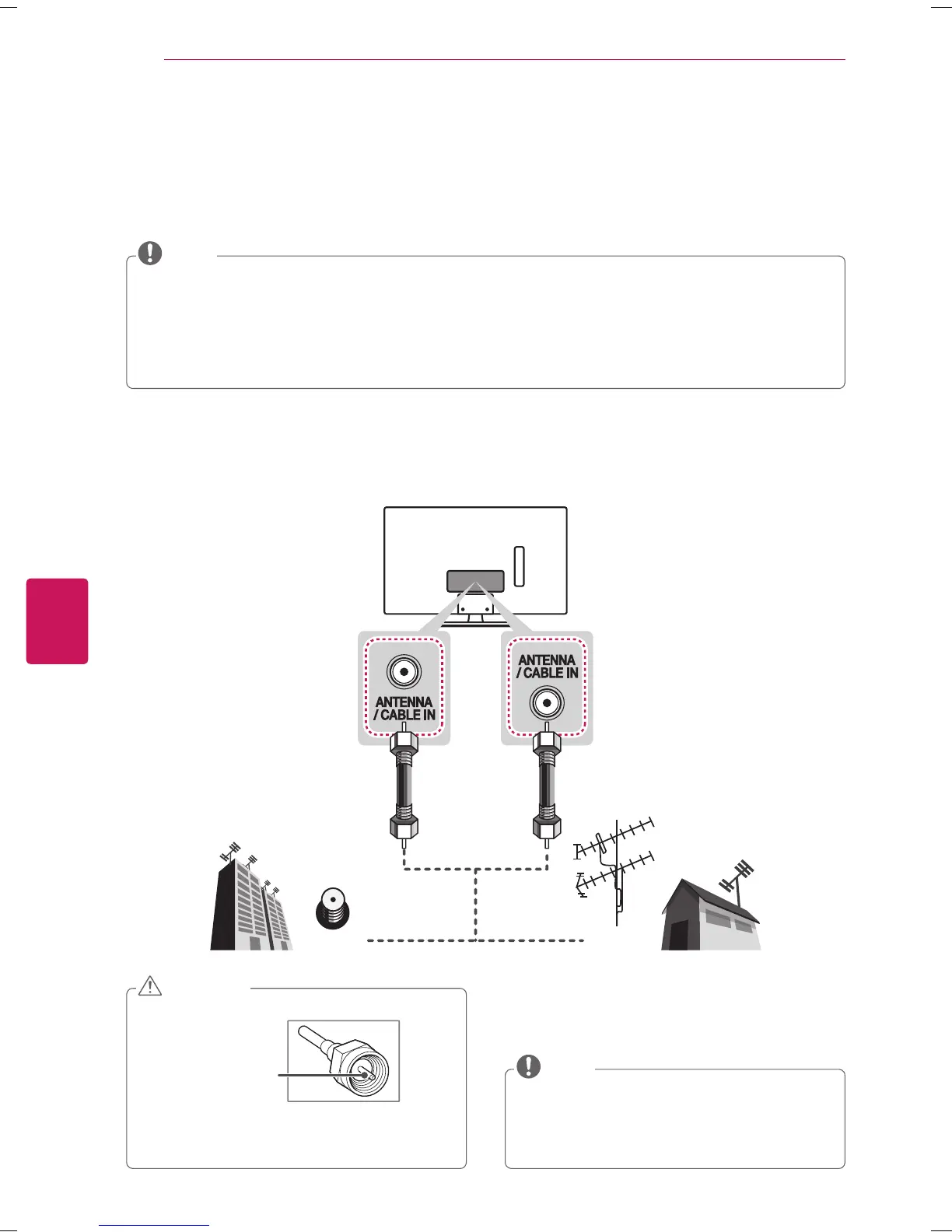 ANTENNA / CABLE IN

ANTENNA / CABLE IN