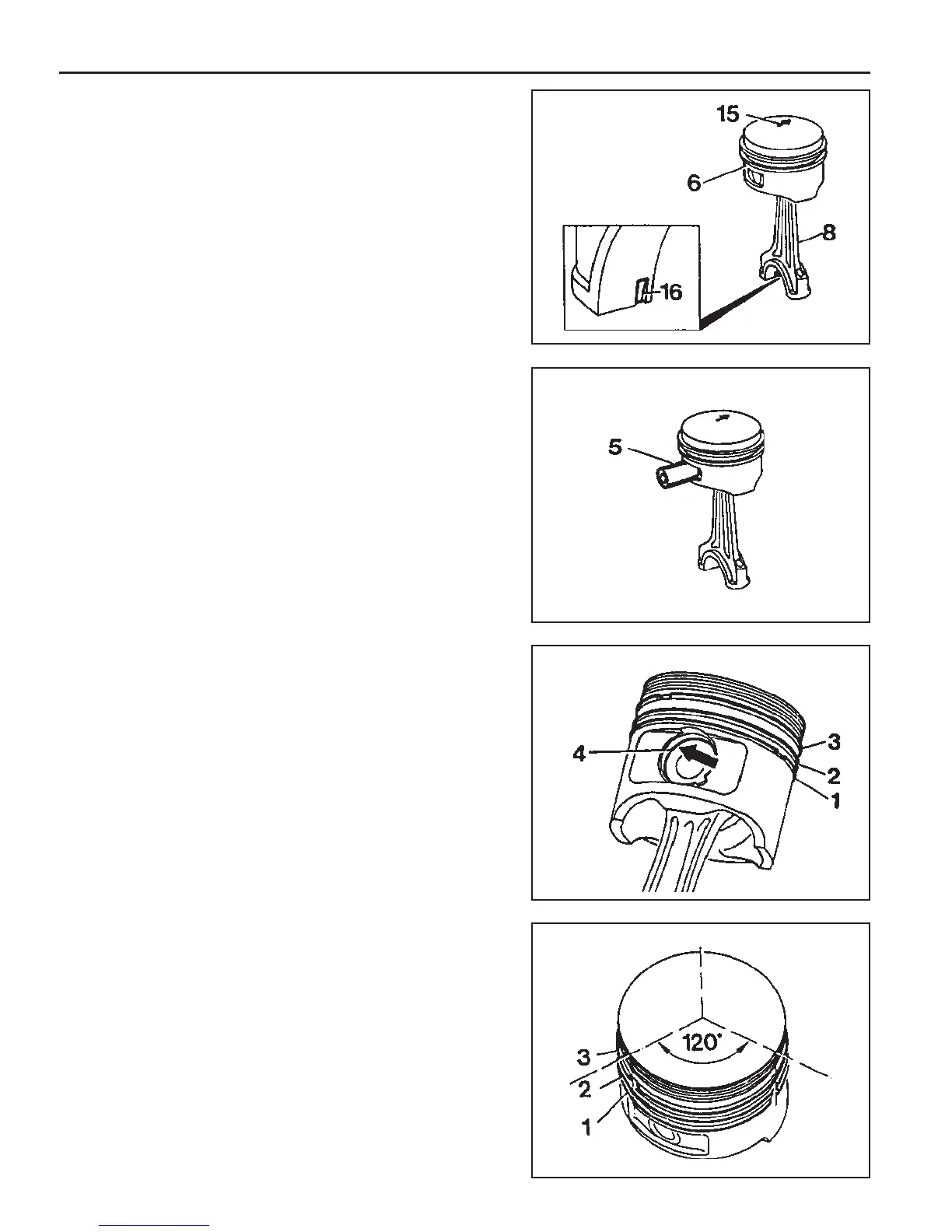 15
6
8
16

5

4
3
2
1

120°
3
2
1