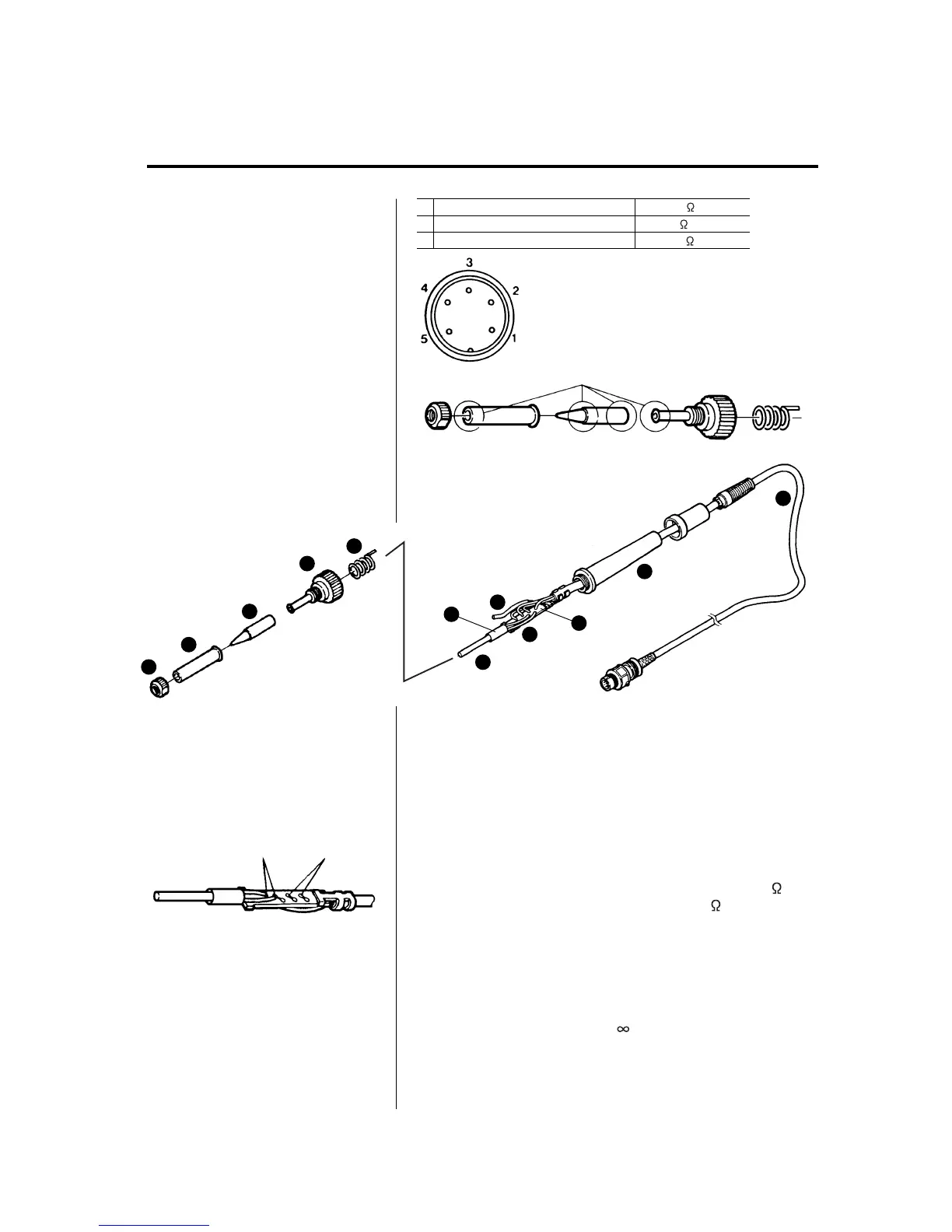 | | | Ω |
|---|---|---|
| | | Ω |
| | | Ω |

3
4
2
5
1

Ω
Ω

∞