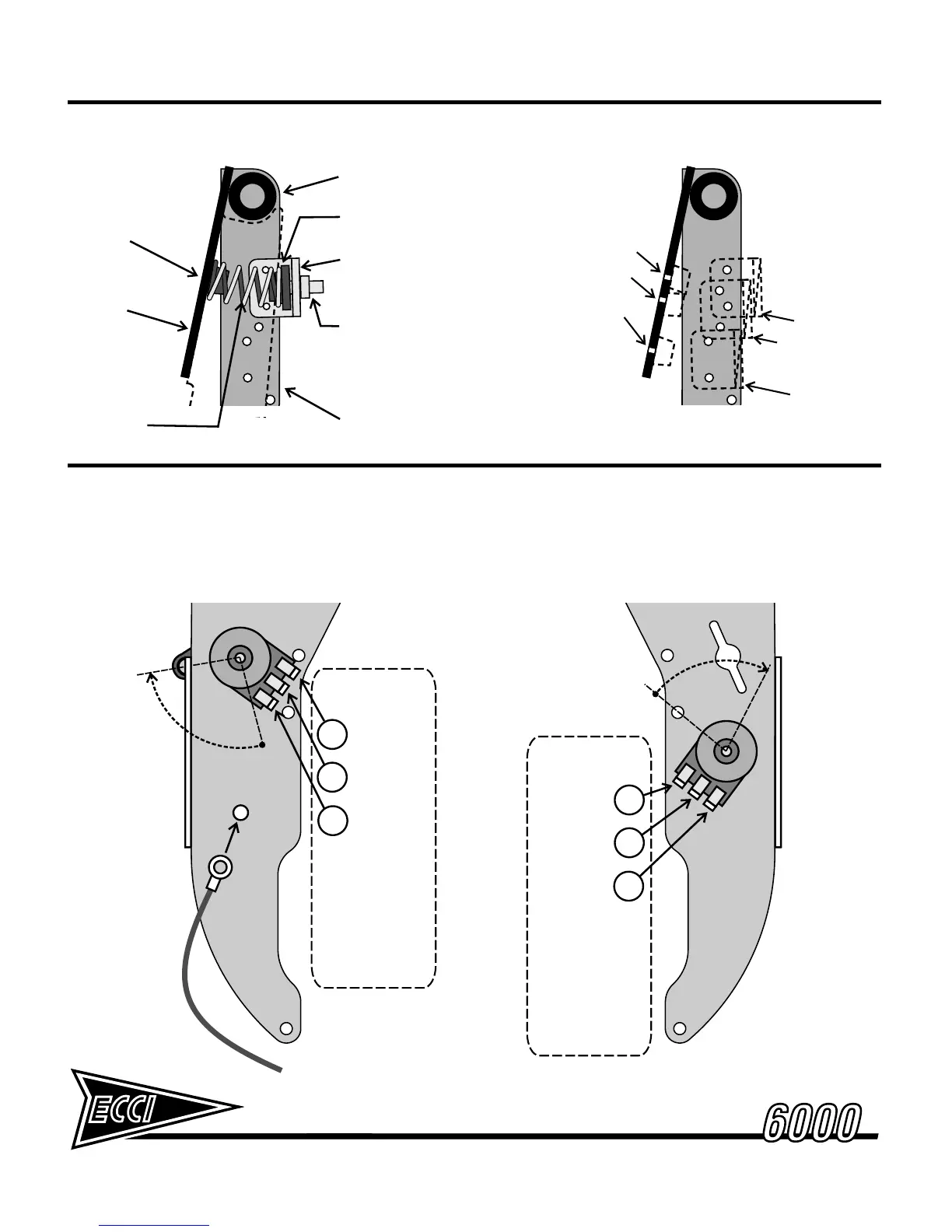 ECCI

6000