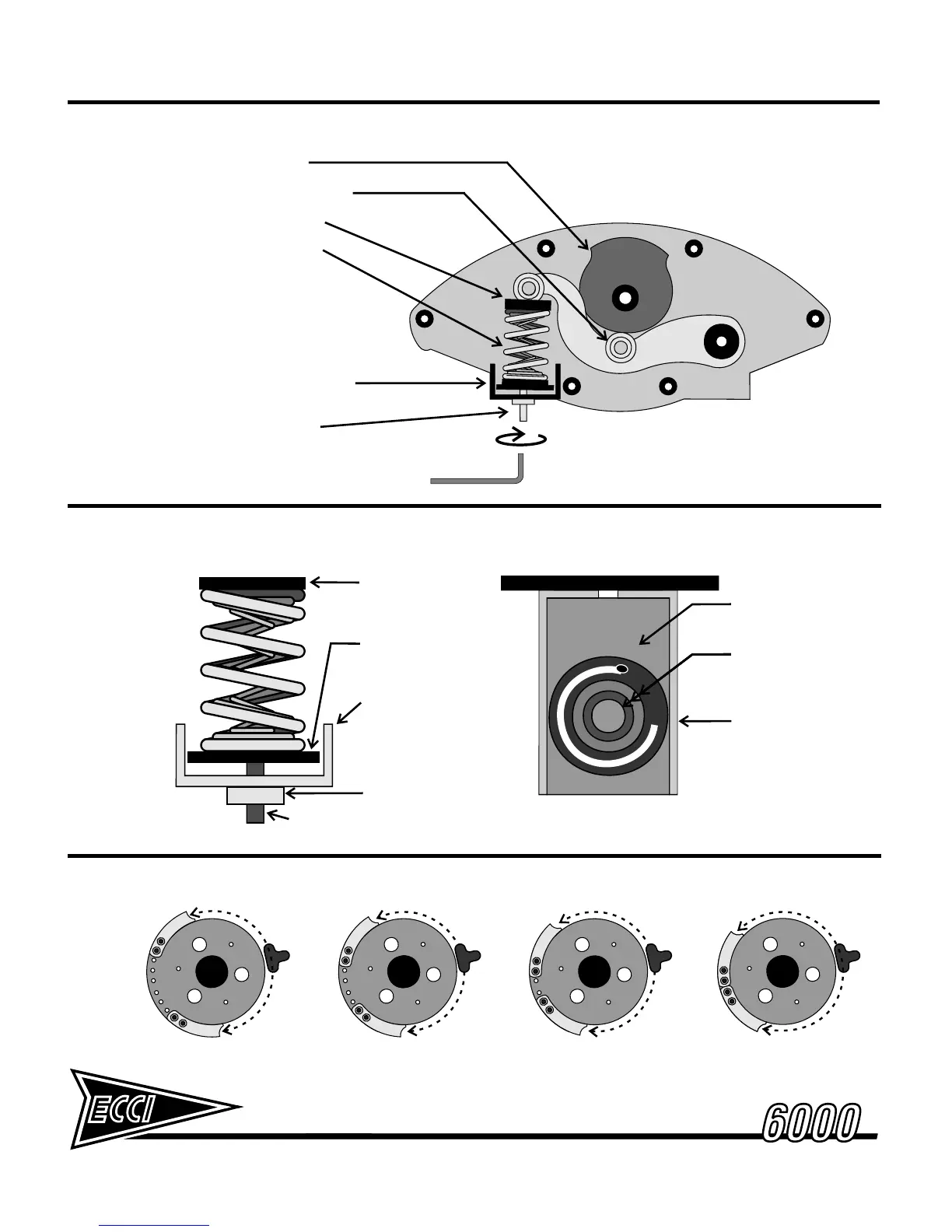 ECCI

6000