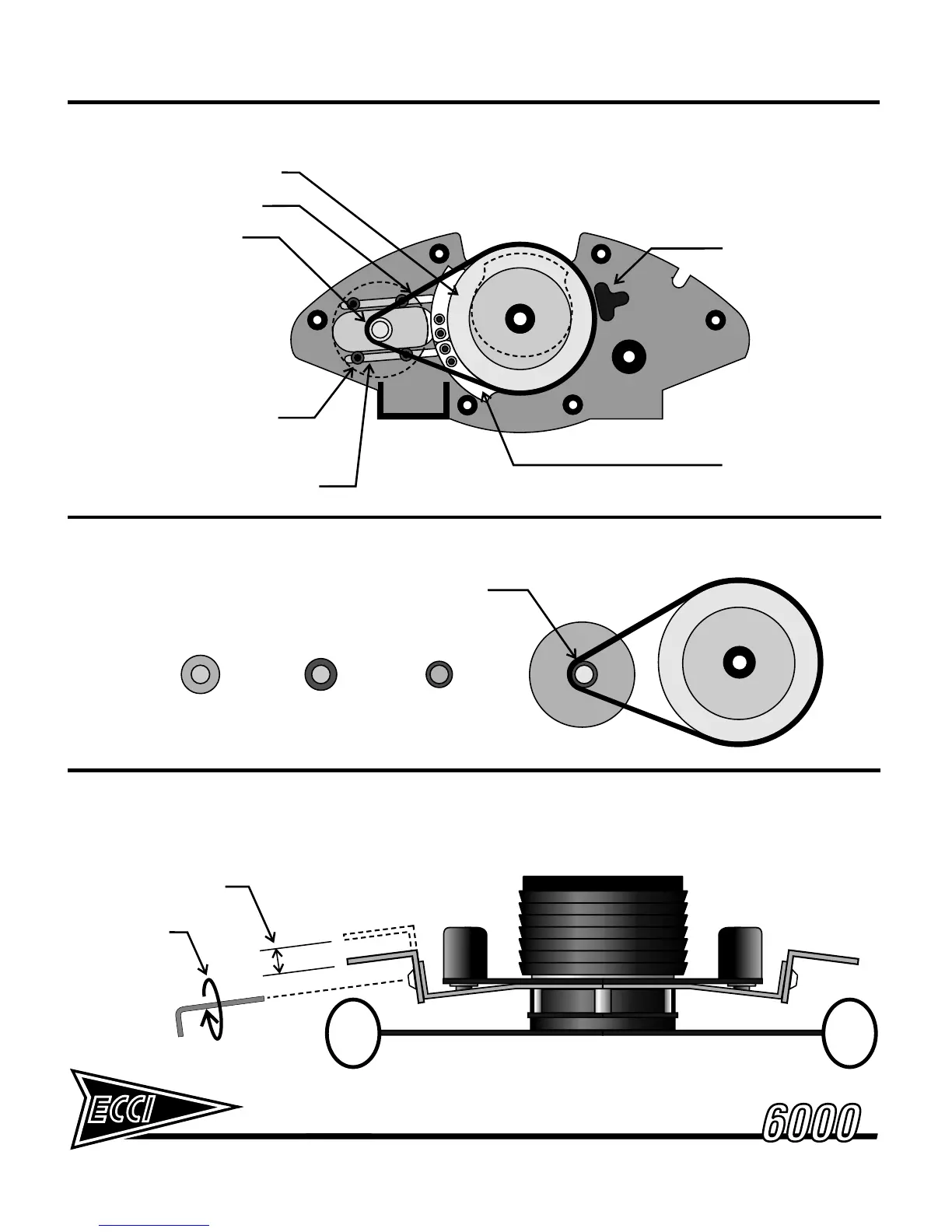 ECCI

6000