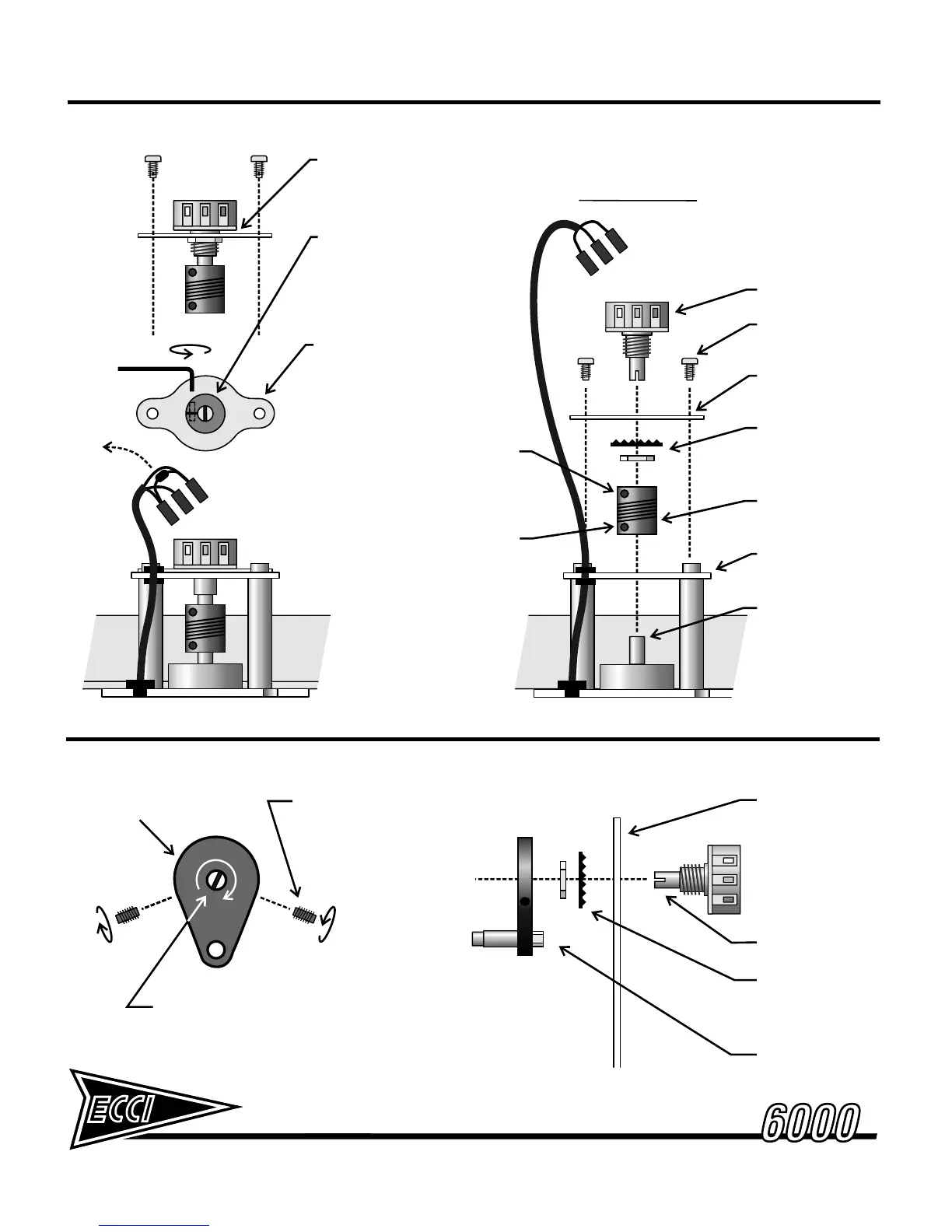 ECCI

6000