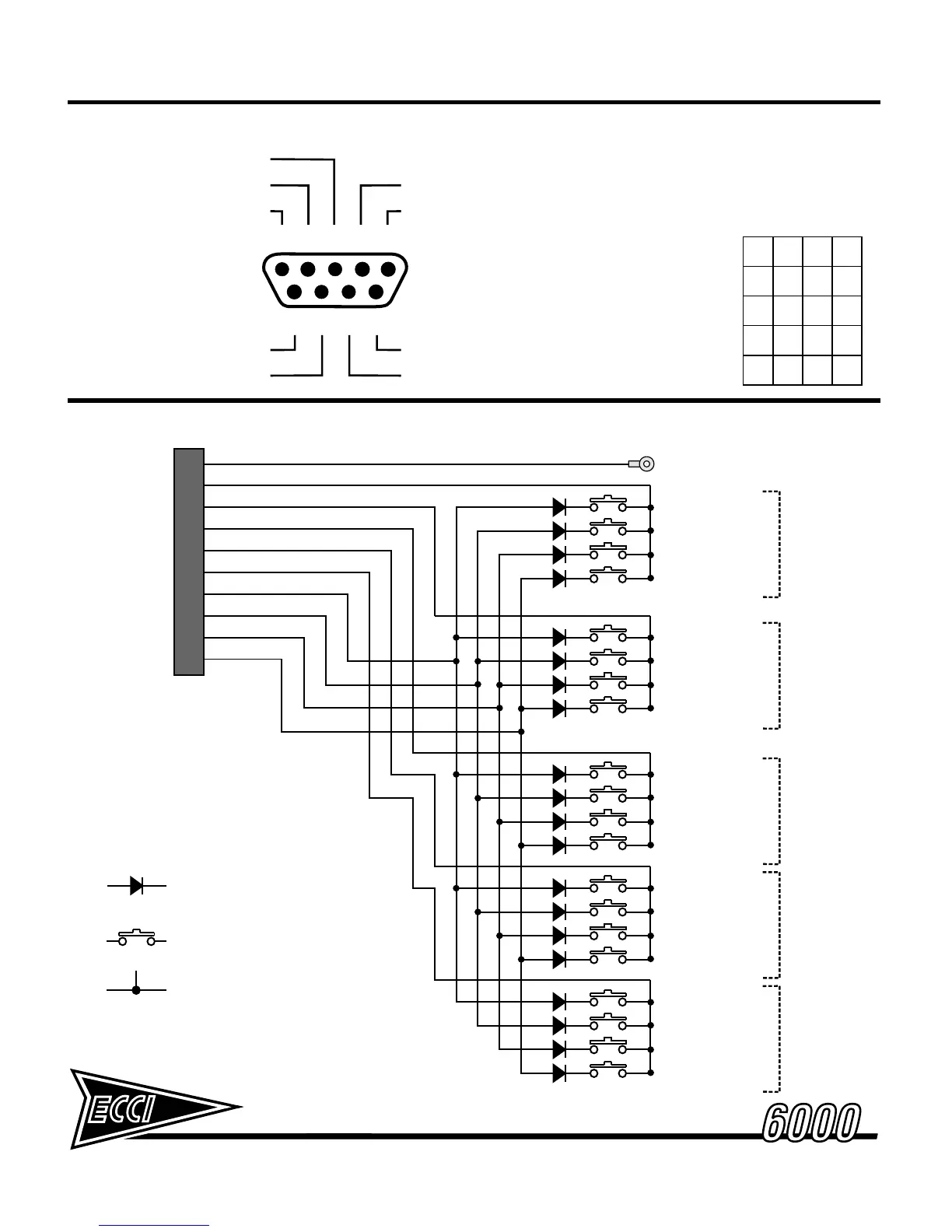 ECCI

6000