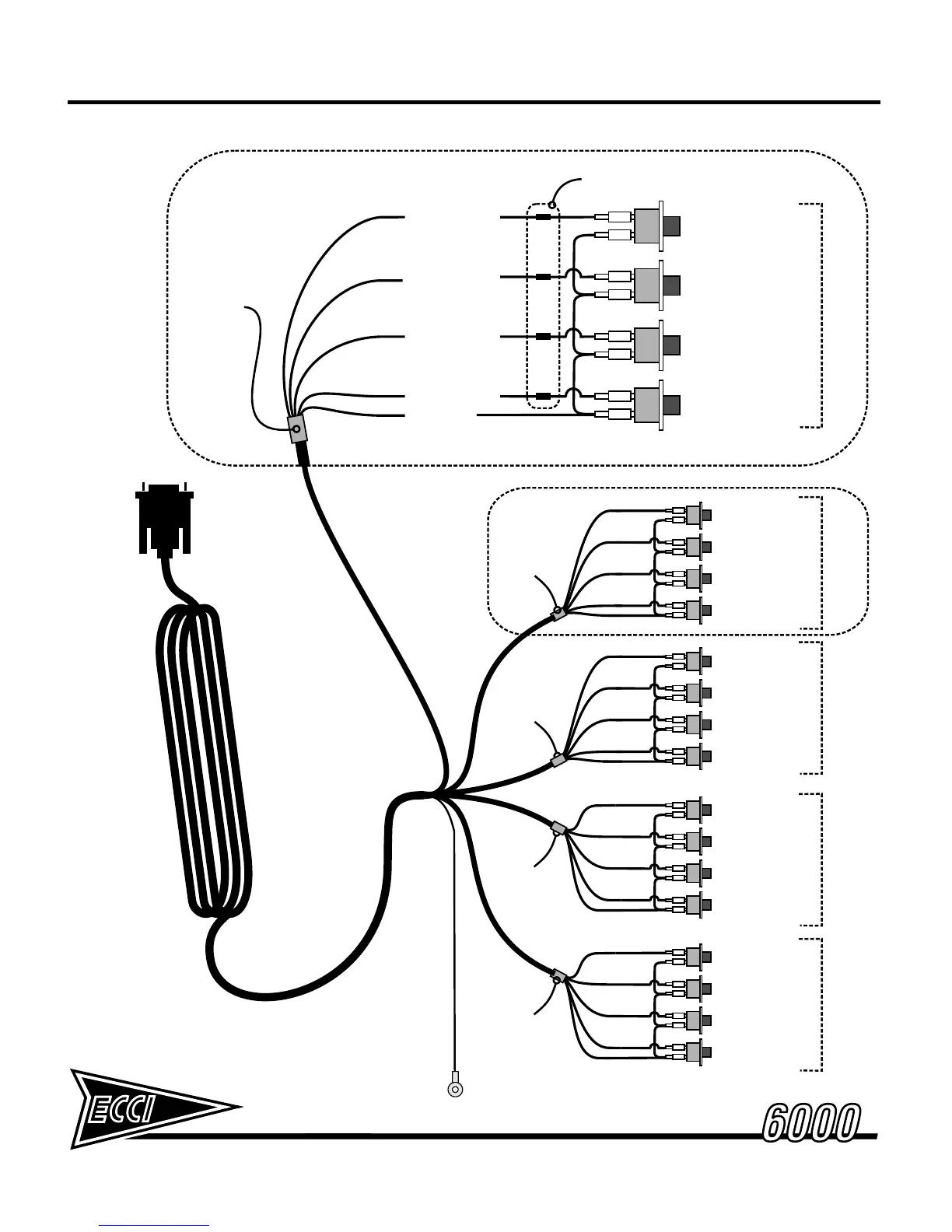 ECCI

6000