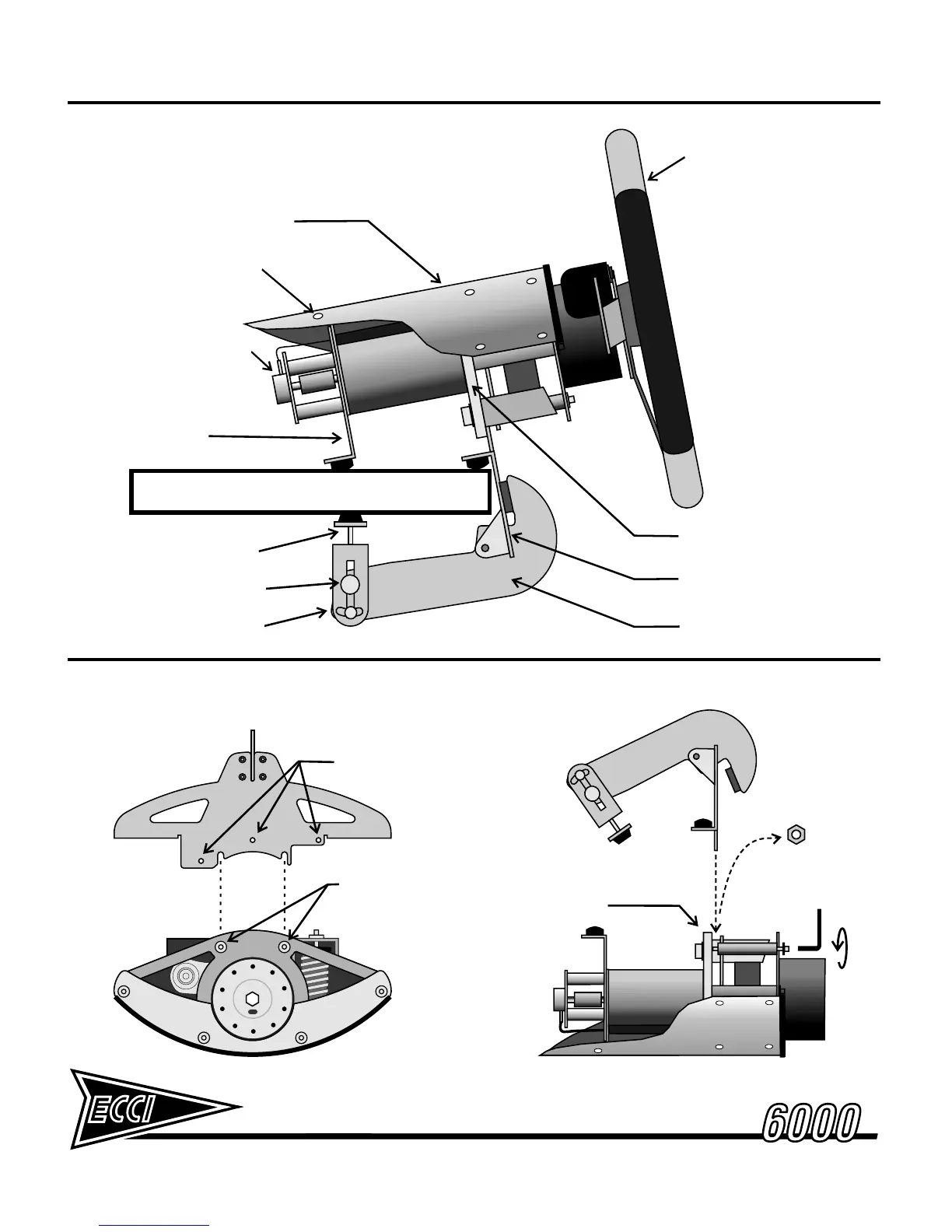 ECCI

6000