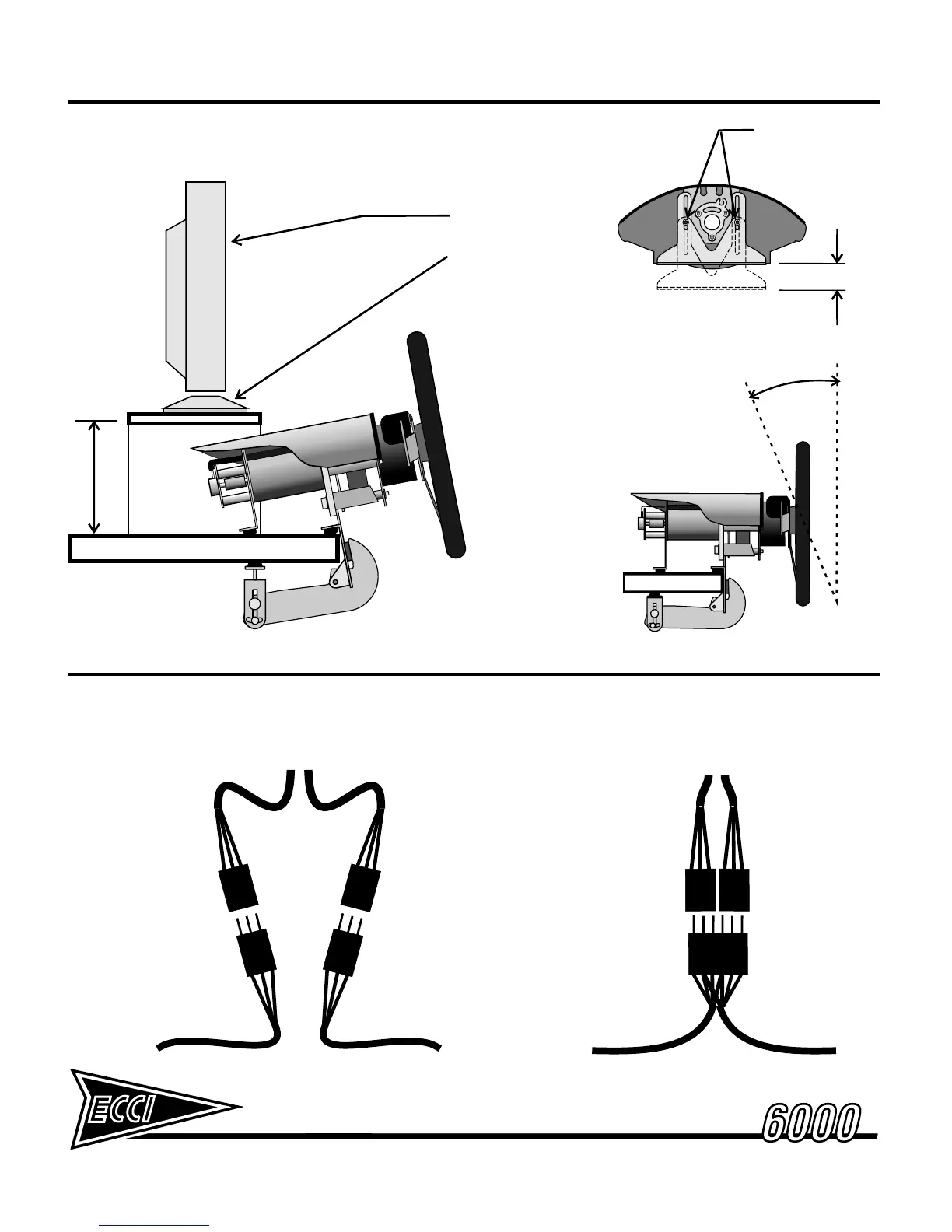 ECCI

6000