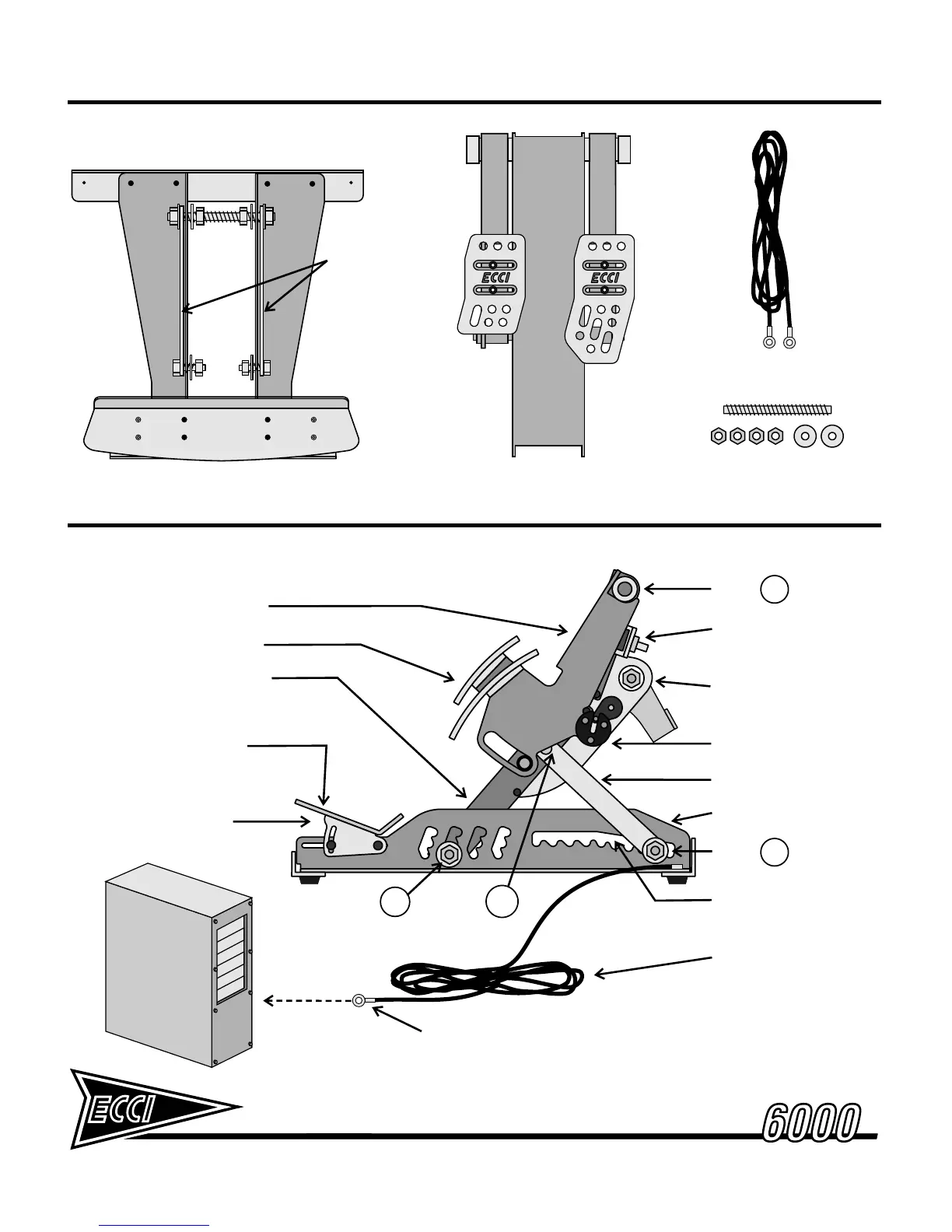 ECCI

ECCI

ECCI

6000