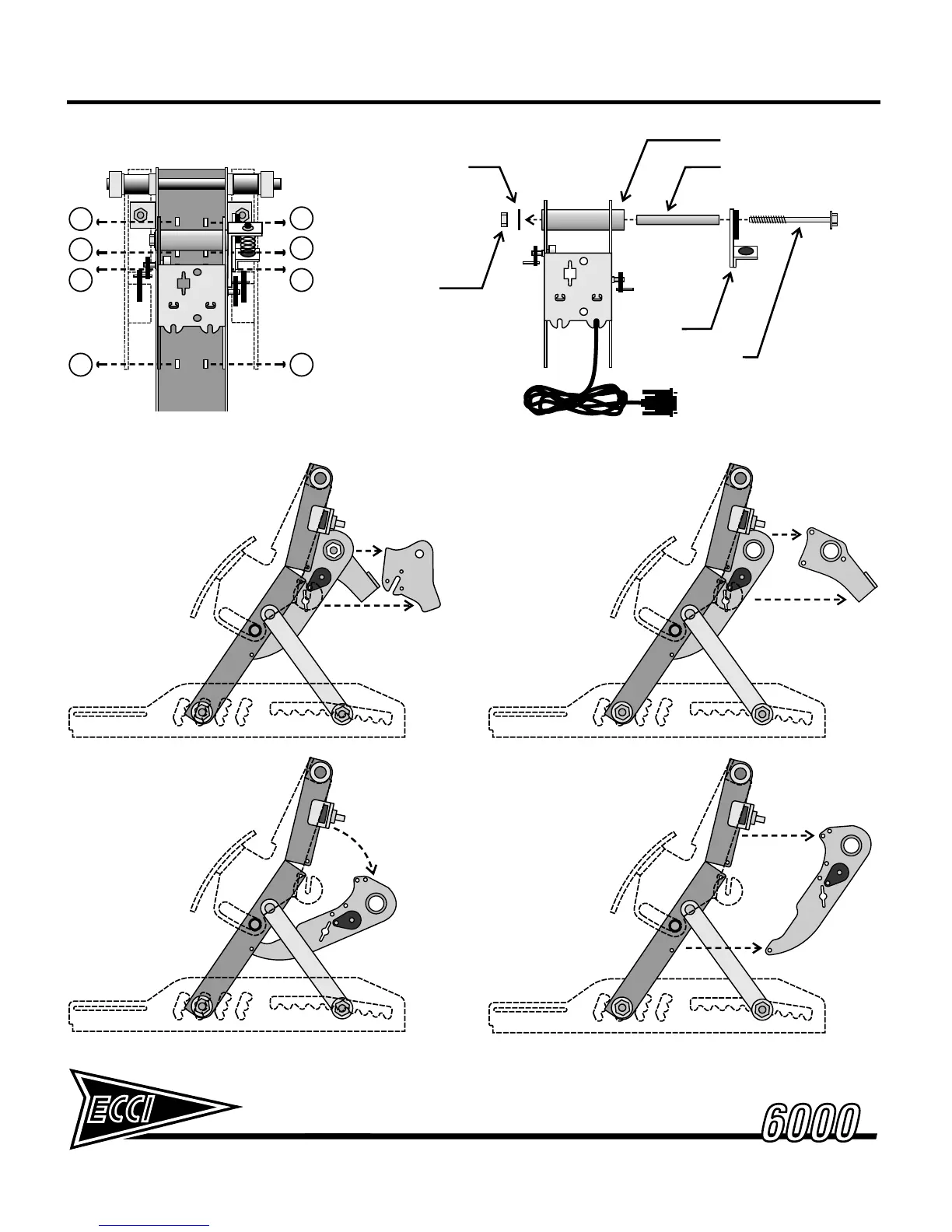 ECCI

6000