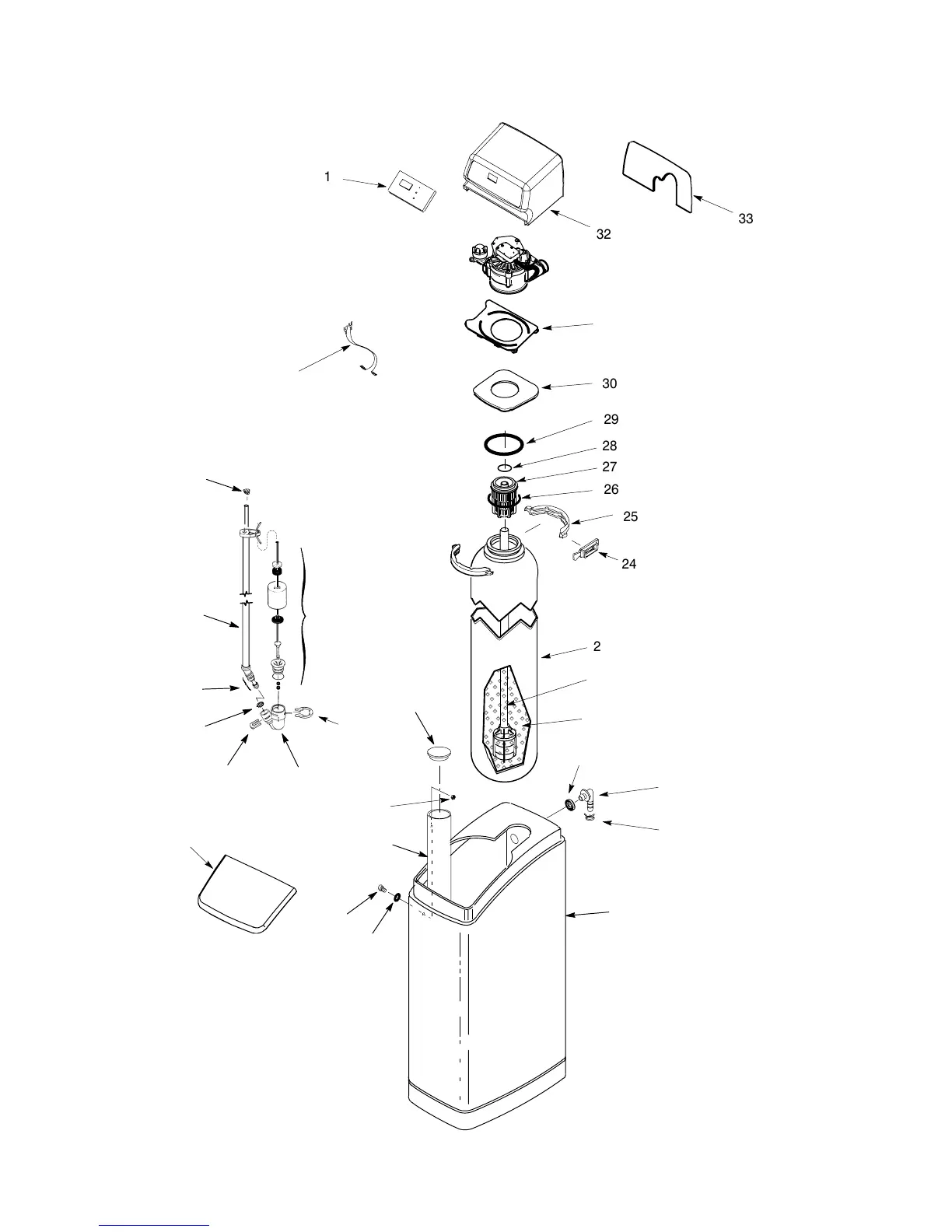 1

32

33

30

29

28

27

26

25

24

2