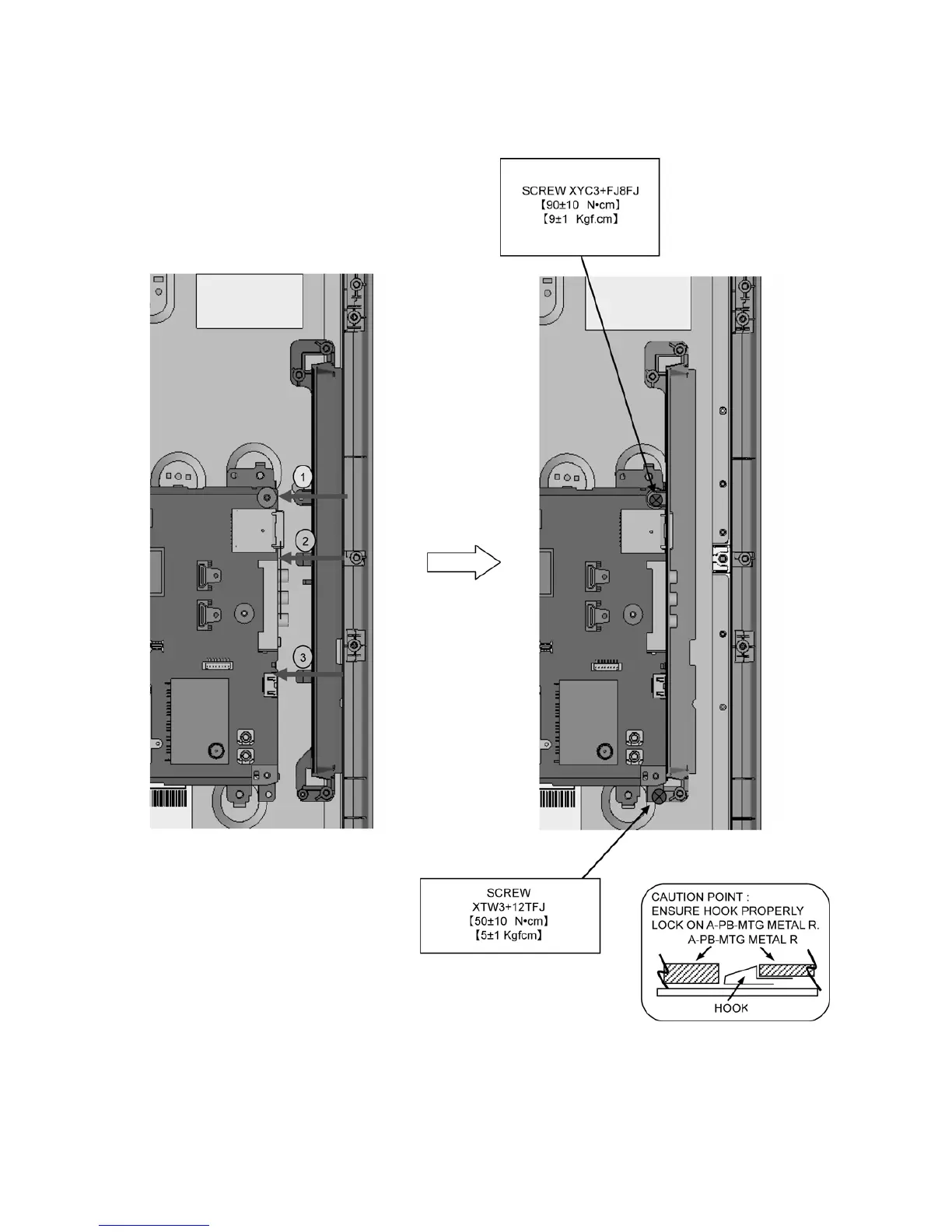 SCREW XYC3+FJ8FJ
【90±10 N•cm】
【9±1 Kgf.cm】

1

2

3

SCREW
XTW3+12TFJ
【50±10 N•cm】
【5±1 Kgfcm】

CAUTION POINT :
ENSURE HOOK PROPERLY
LOCK ON A-PB-MTG METAL R.
A-PB-MTG METAL R
HOOK