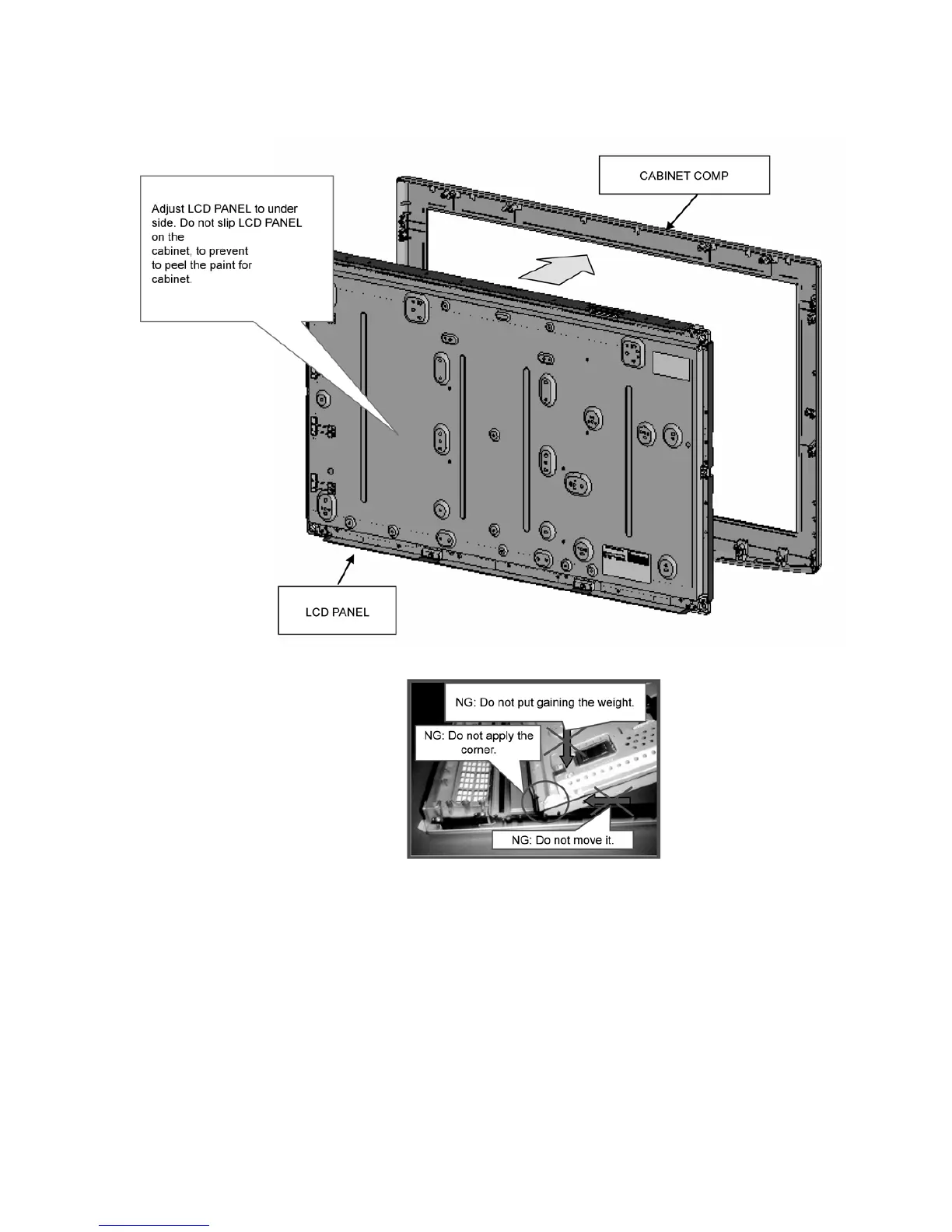 CABINET COMP

Adjust LCD PANEL to under side. Do not slip LCD PANEL on the cabinet, to prevent to peel the paint for cabinet.

LCD PANEL

NG: Do not put gaining the weight.

NG: Do not apply the corner.

NG: Do not move it.