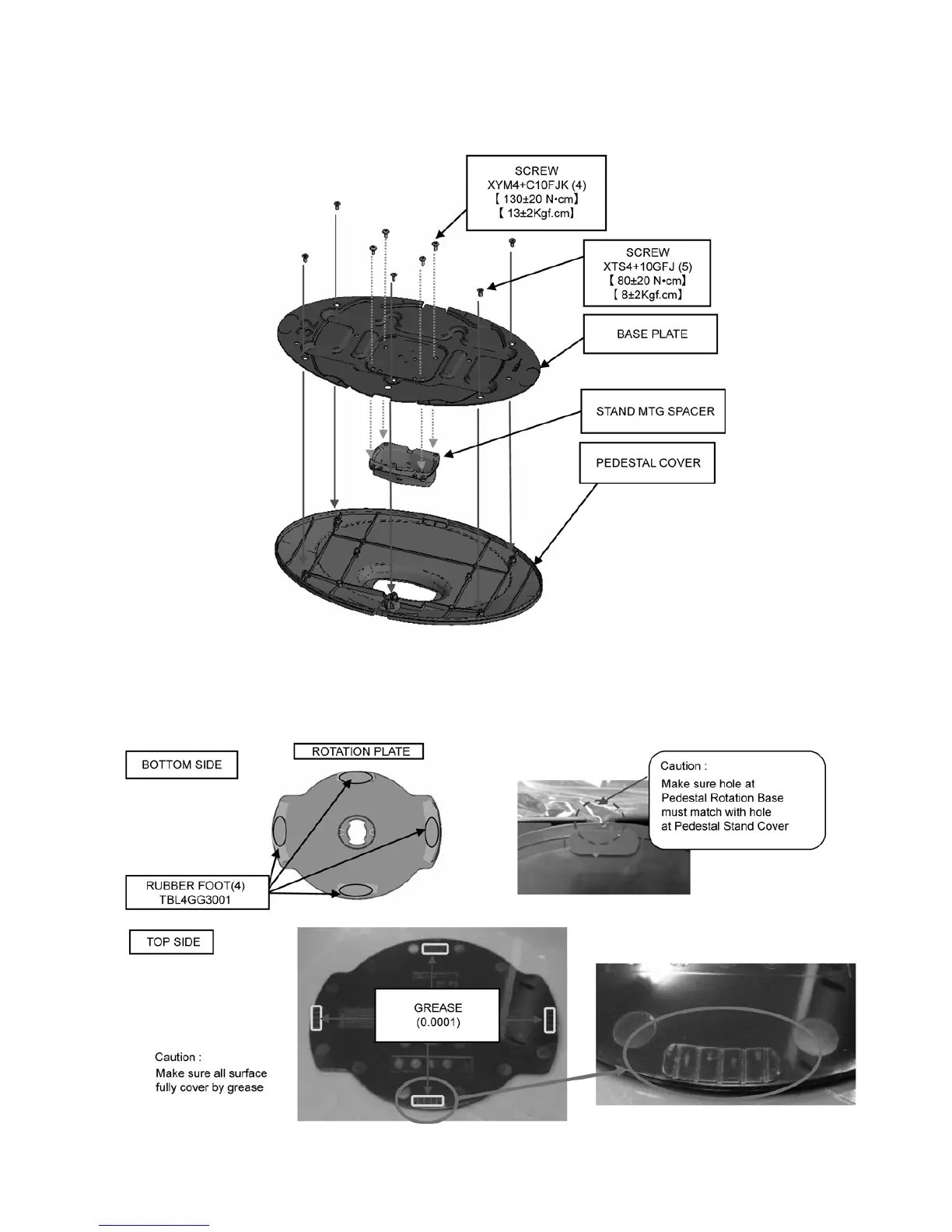 SCREW
XYM4+C10FJK (4)
【 130±20 N•cm】
【 13±2Kgf.cm】

SCREW
XTS4+10GFJ (5)
【 80±20 N•cm】
【 8±2Kgf.cm】

BASE PLATE

STAND MTG SPACER

PEDESTAL COVER

BOTTOM SIDE

ROTATION PLATE

Caution :
Make sure hole at Pedestal Rotation Base must match with hole at Pedestal Stand Cover

RUBBER FOOT(4)
TBL4GG3001

TOP SIDE

GREASE
(0.0001)

Caution :
Make sure all surface fully cover by grease