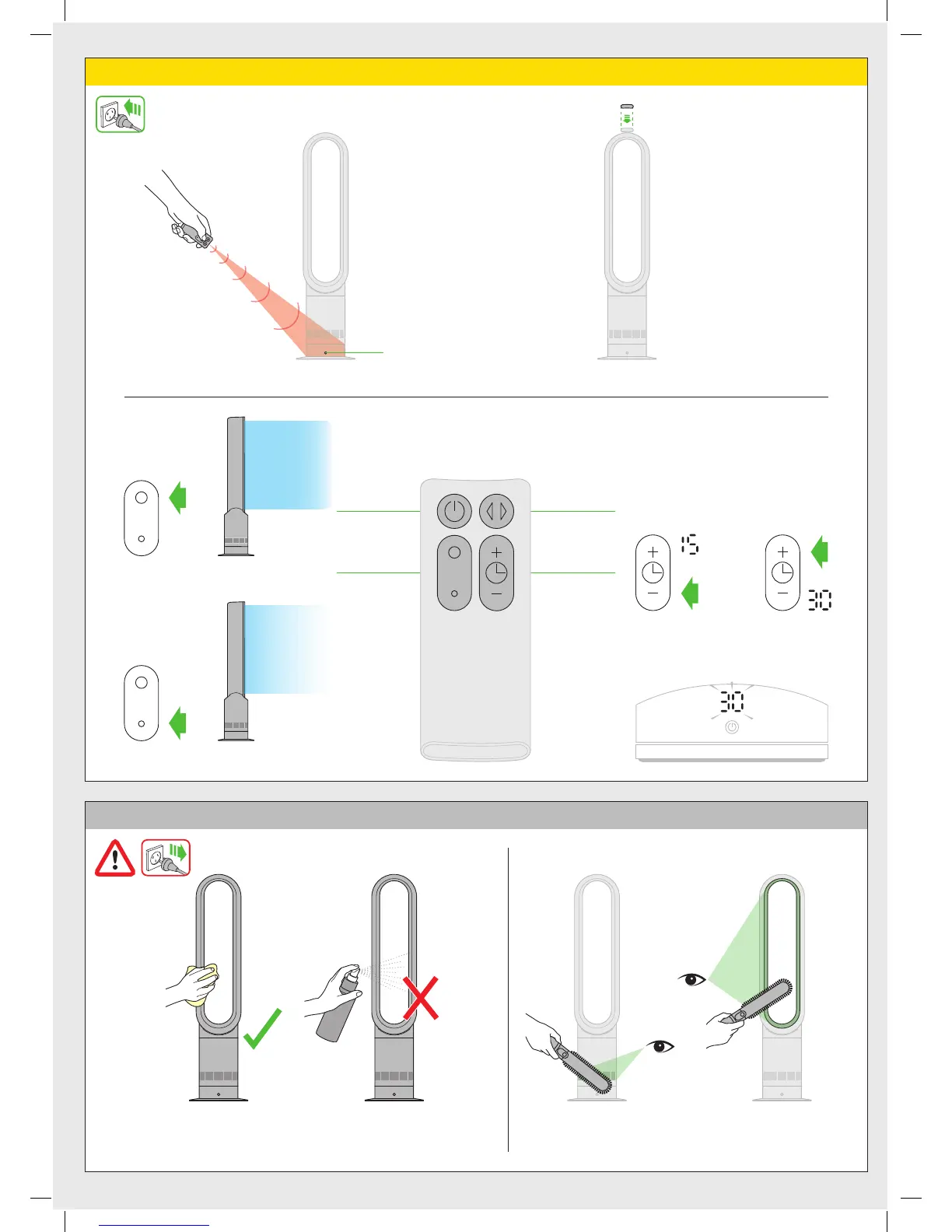 15

30

30