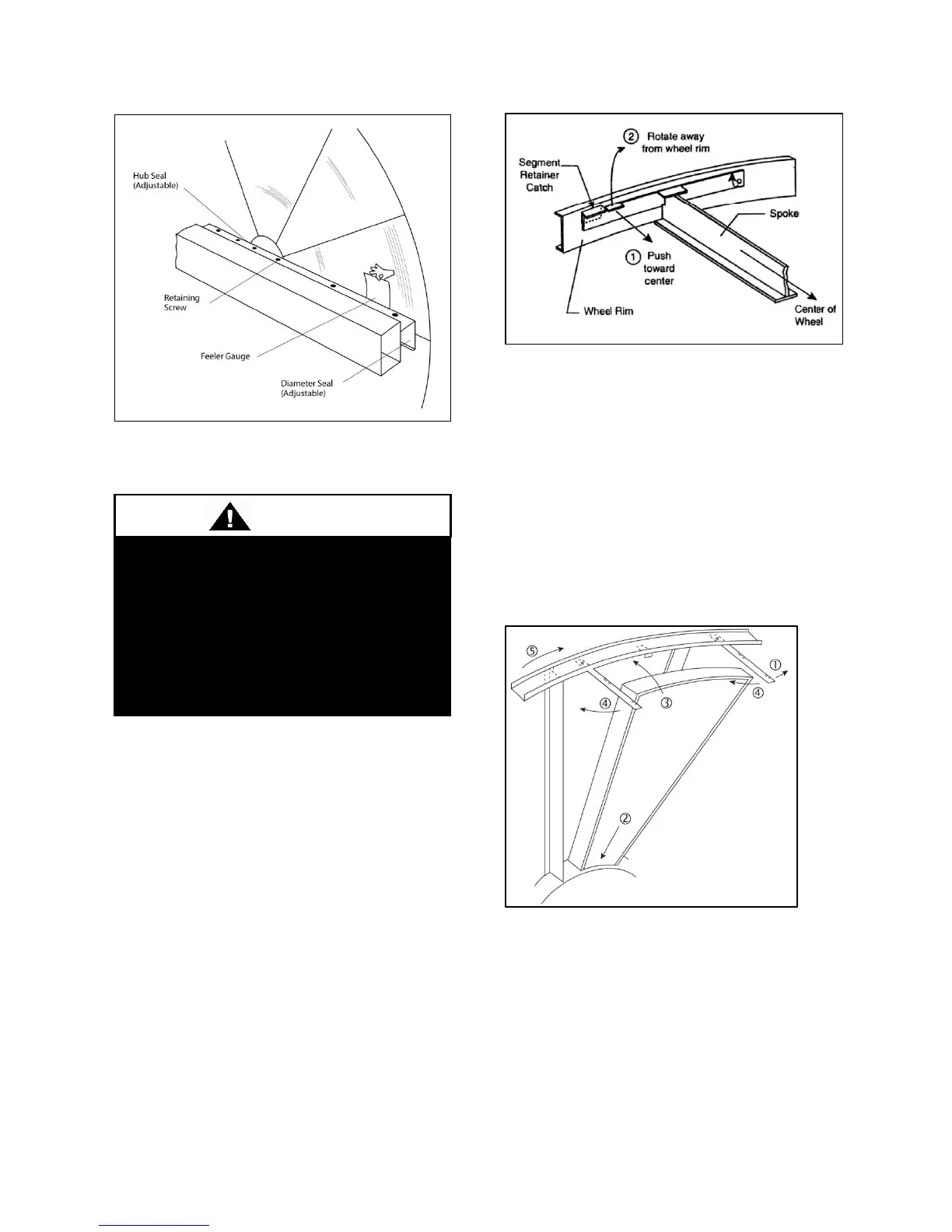 Hub Seal (Adjustable)

Retaining Screw

Feeler Gauge

Diameter Seal (Adjustable)

② Rotate away from wheel rim

Segment Retainer Catch

Spoke

① Push toward center

Wheel Rim

Center of Wheel

⑤

①

④

③

④

②