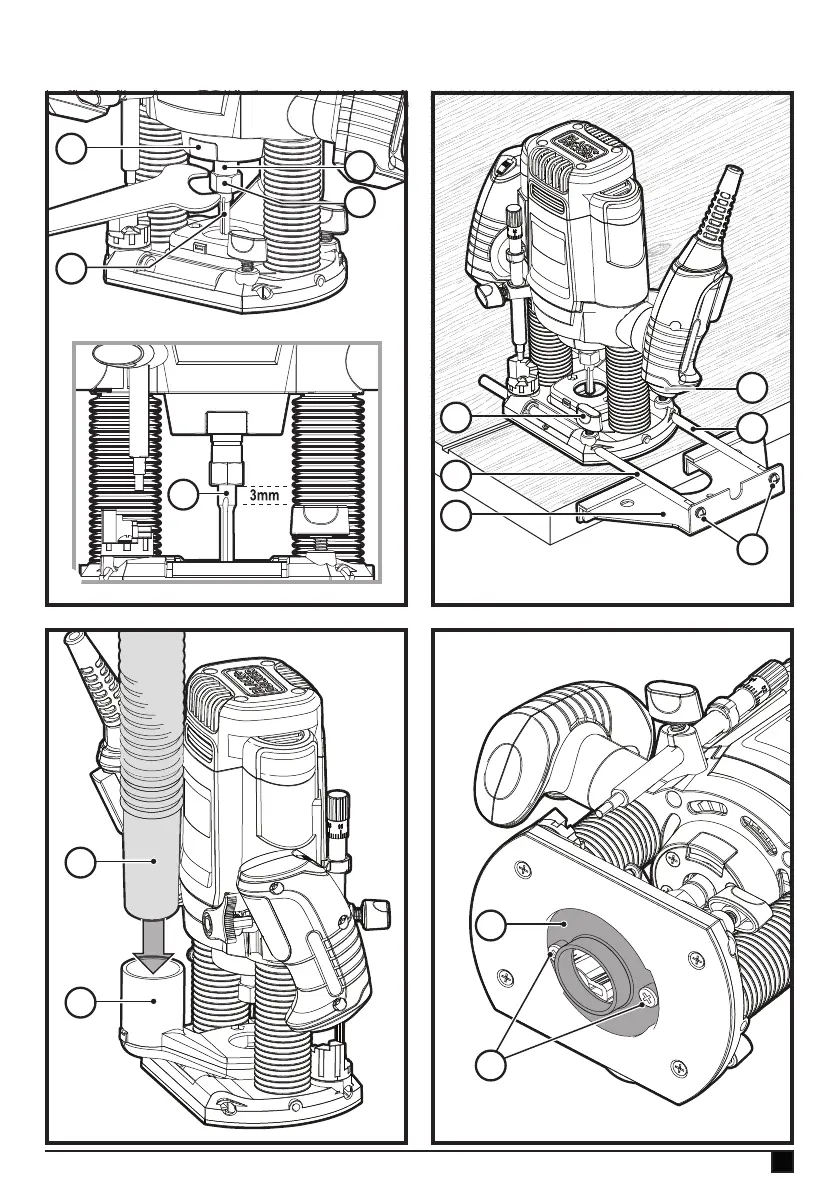 3mm